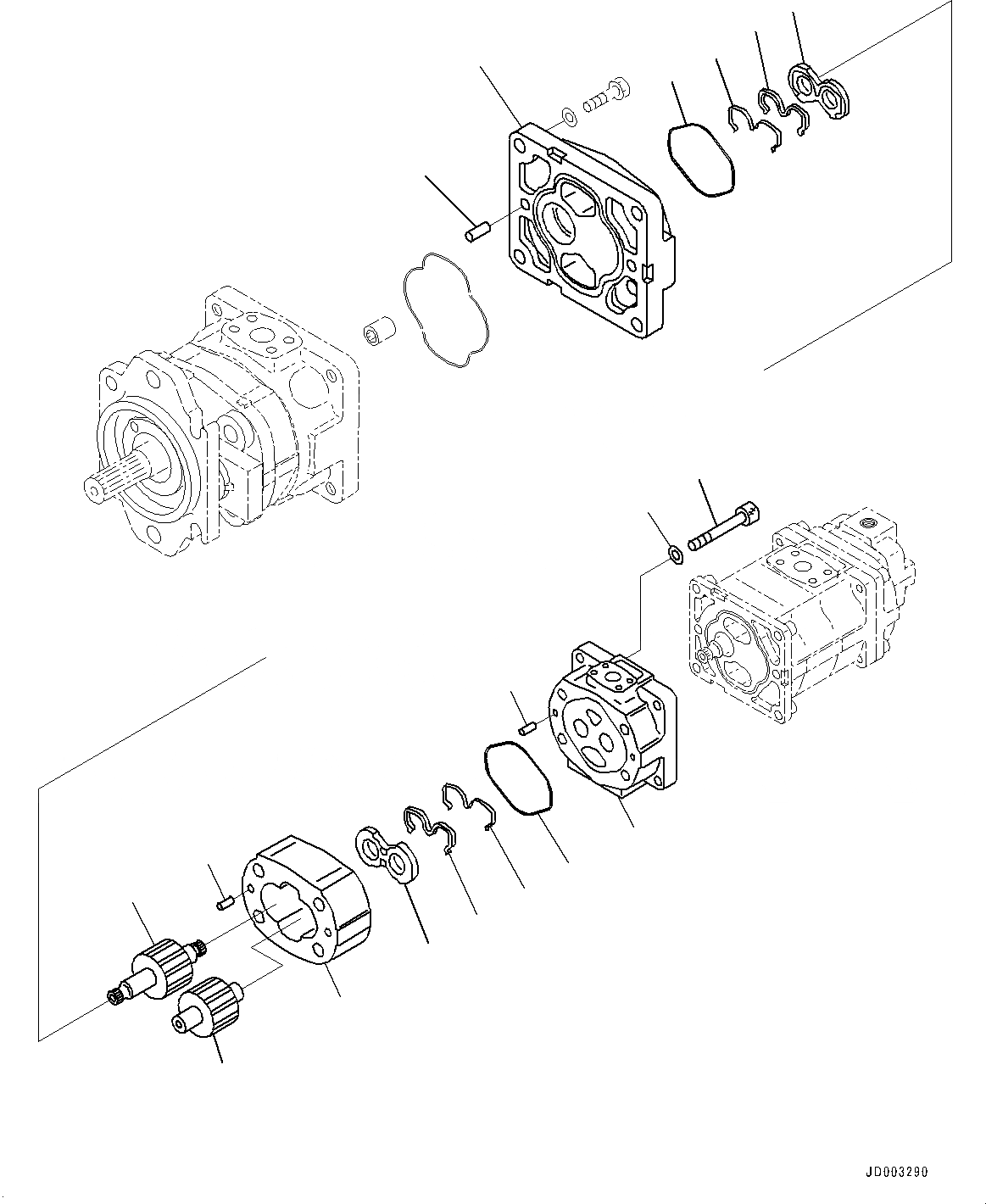 JD003290