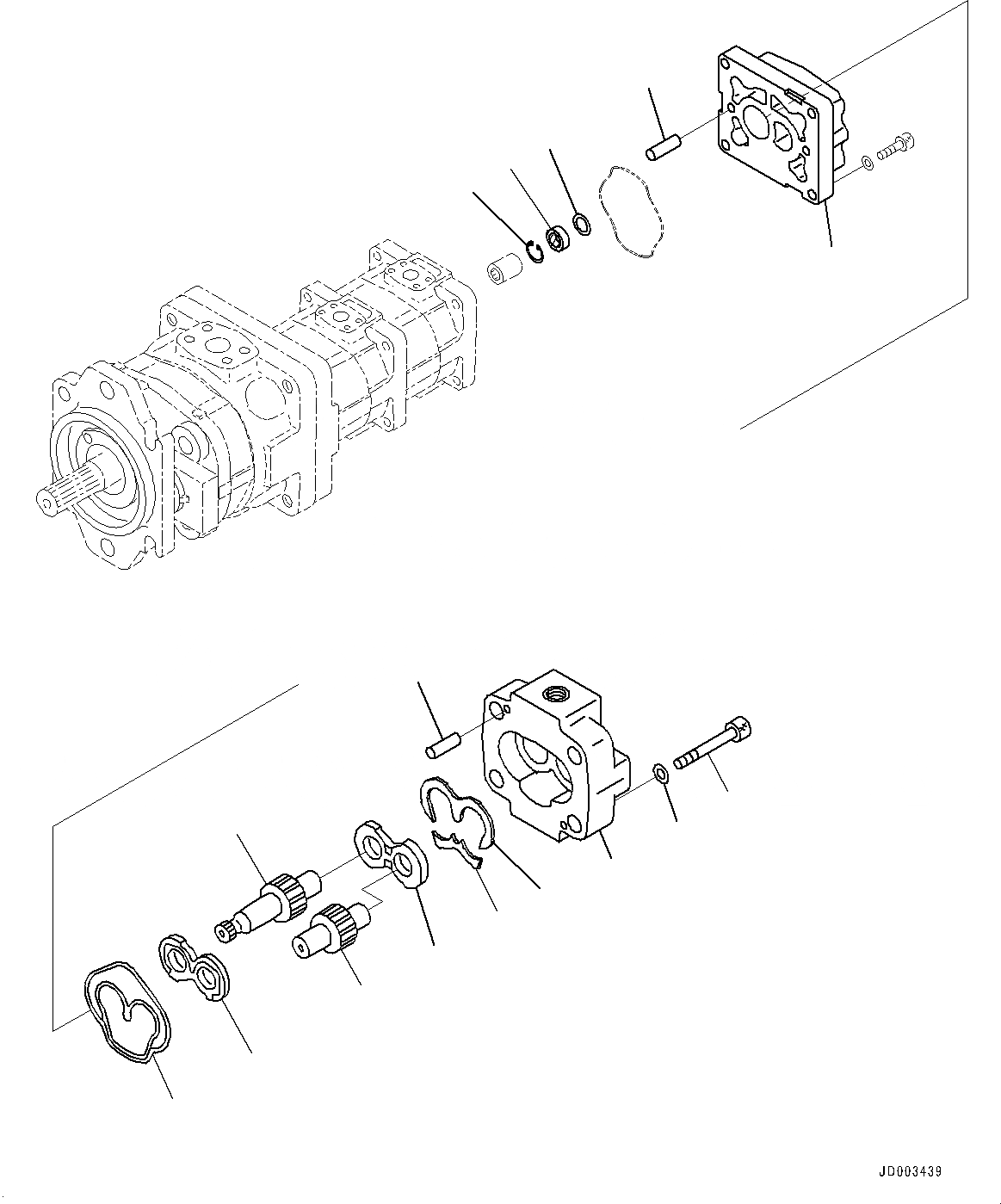 JD003439