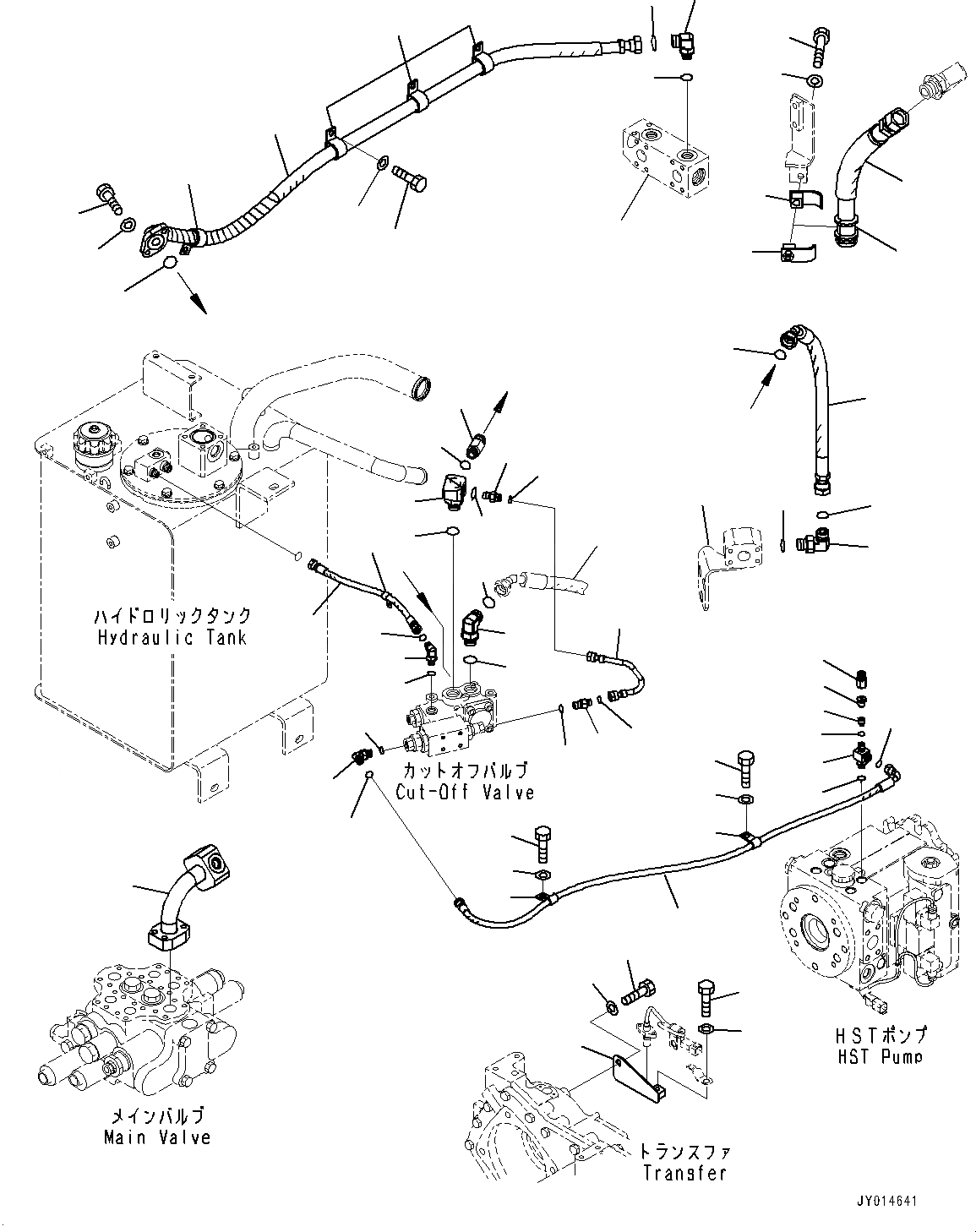 ハイドロリックタンク
Hydraulic Tank

カットオフバルブ
Cut-Off Valve

メインバルブ
Main Valve

HSTポンプ
HST Pump

トランスファ
Transfer

JY014641