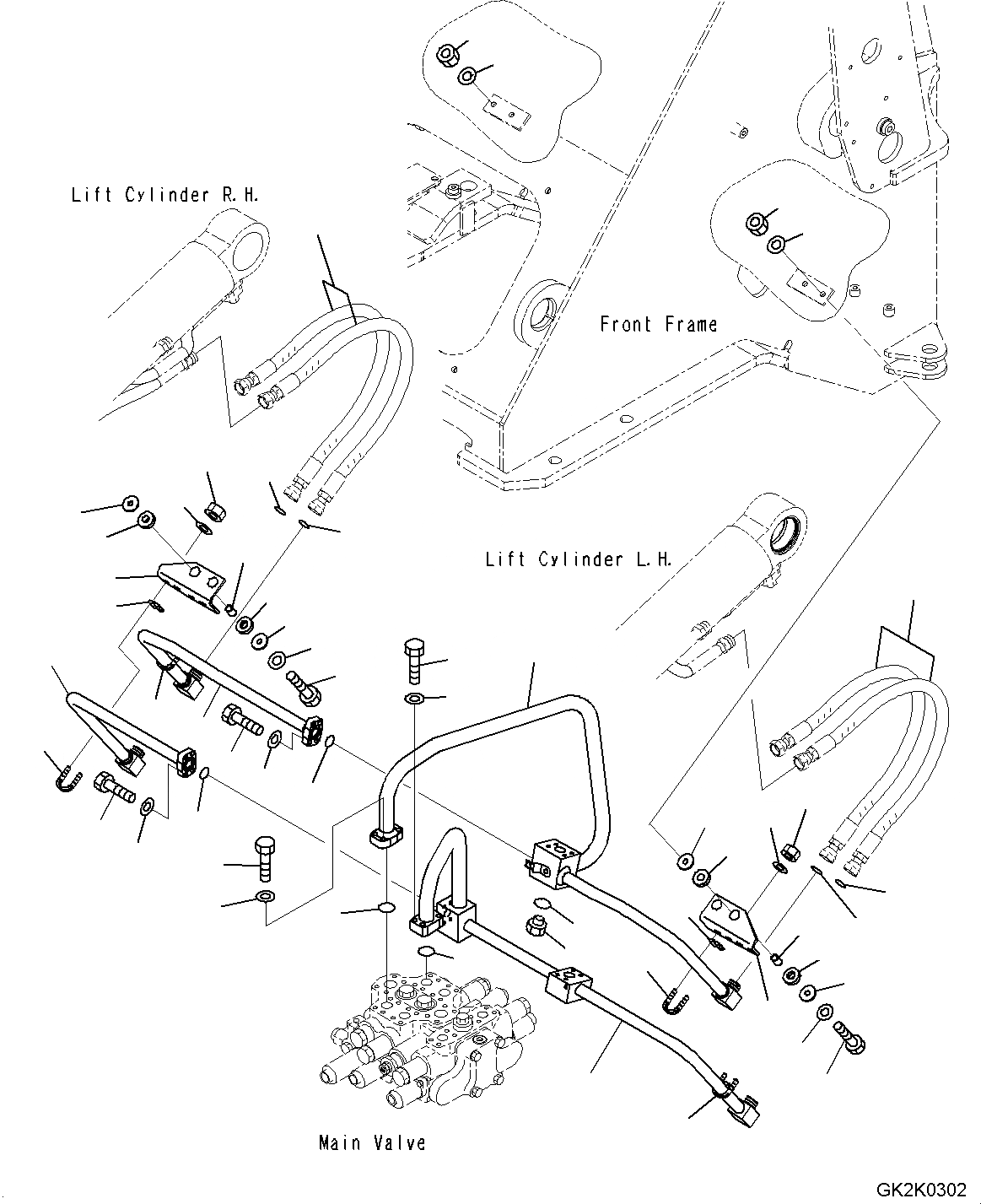 Lift Cylinder R.H.

Front Frame

Lift Cylinder L.H.

Main Valve

GK2K0302