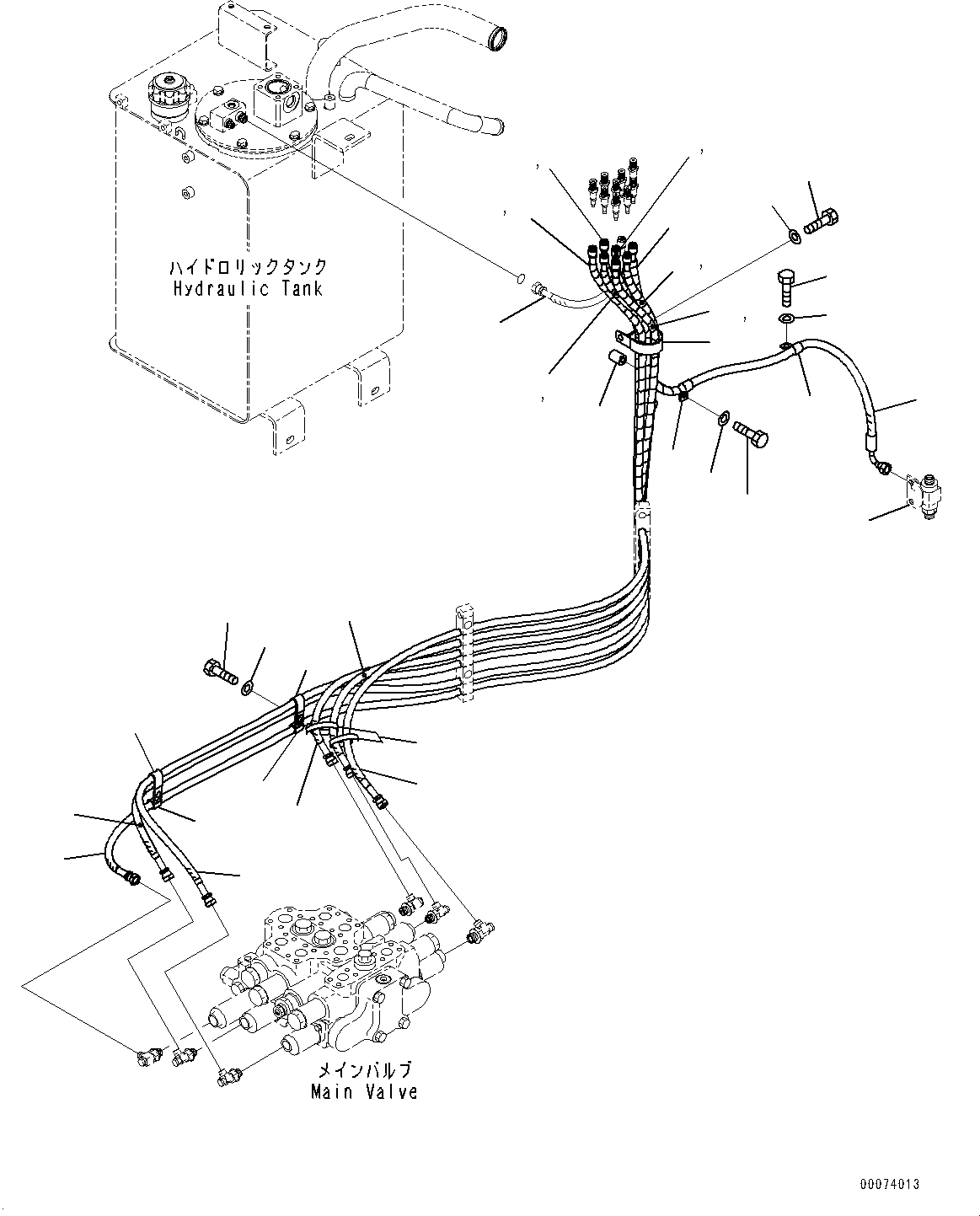 ハイドロリックタンク
Hydraulic Tank

メインバルブ
Main Valve

00074013