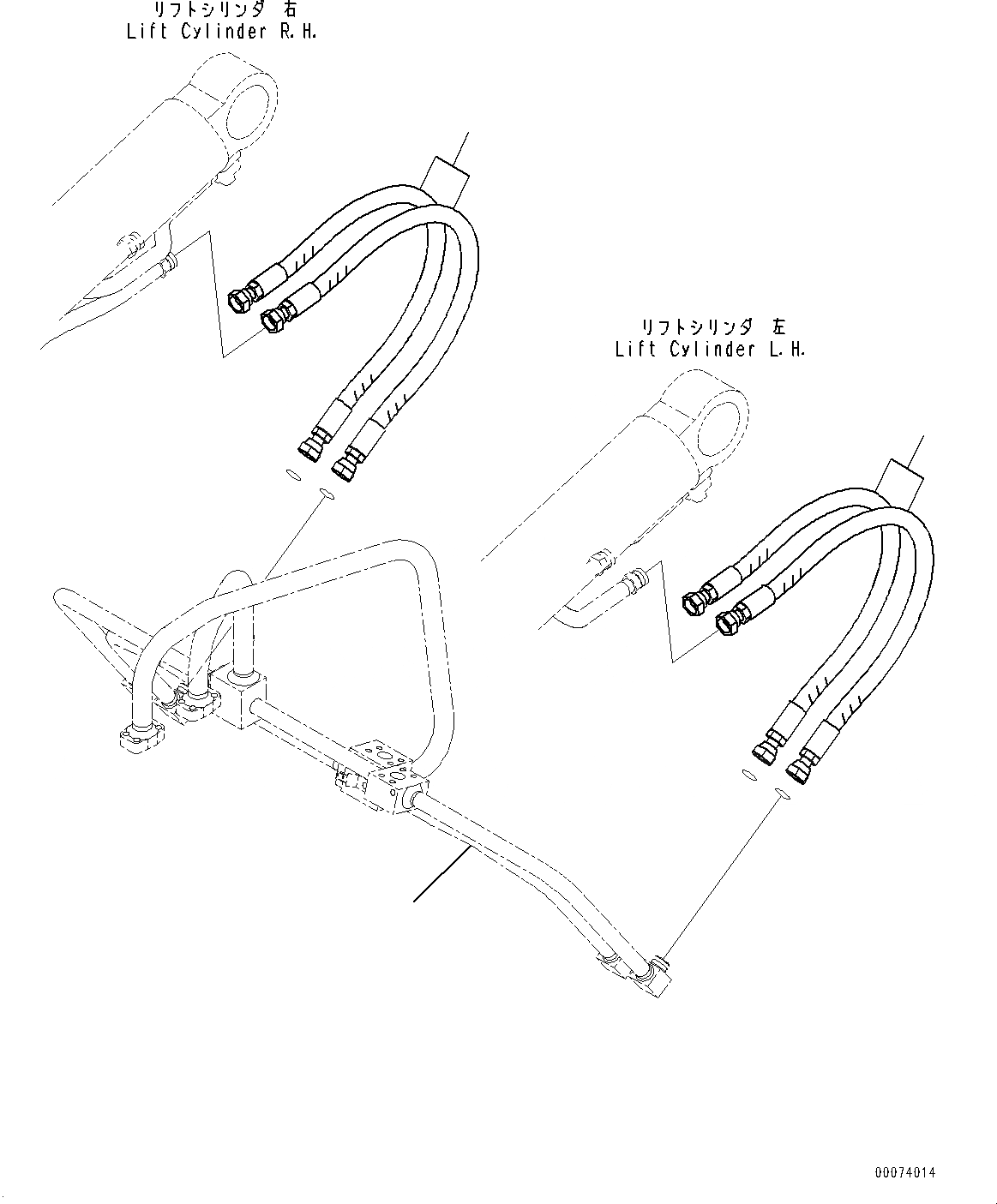 リフトシリンダ 右
Lift Cylinder R.H.

リフトシリンダ 左
Lift Cylinder L.H.

00074014