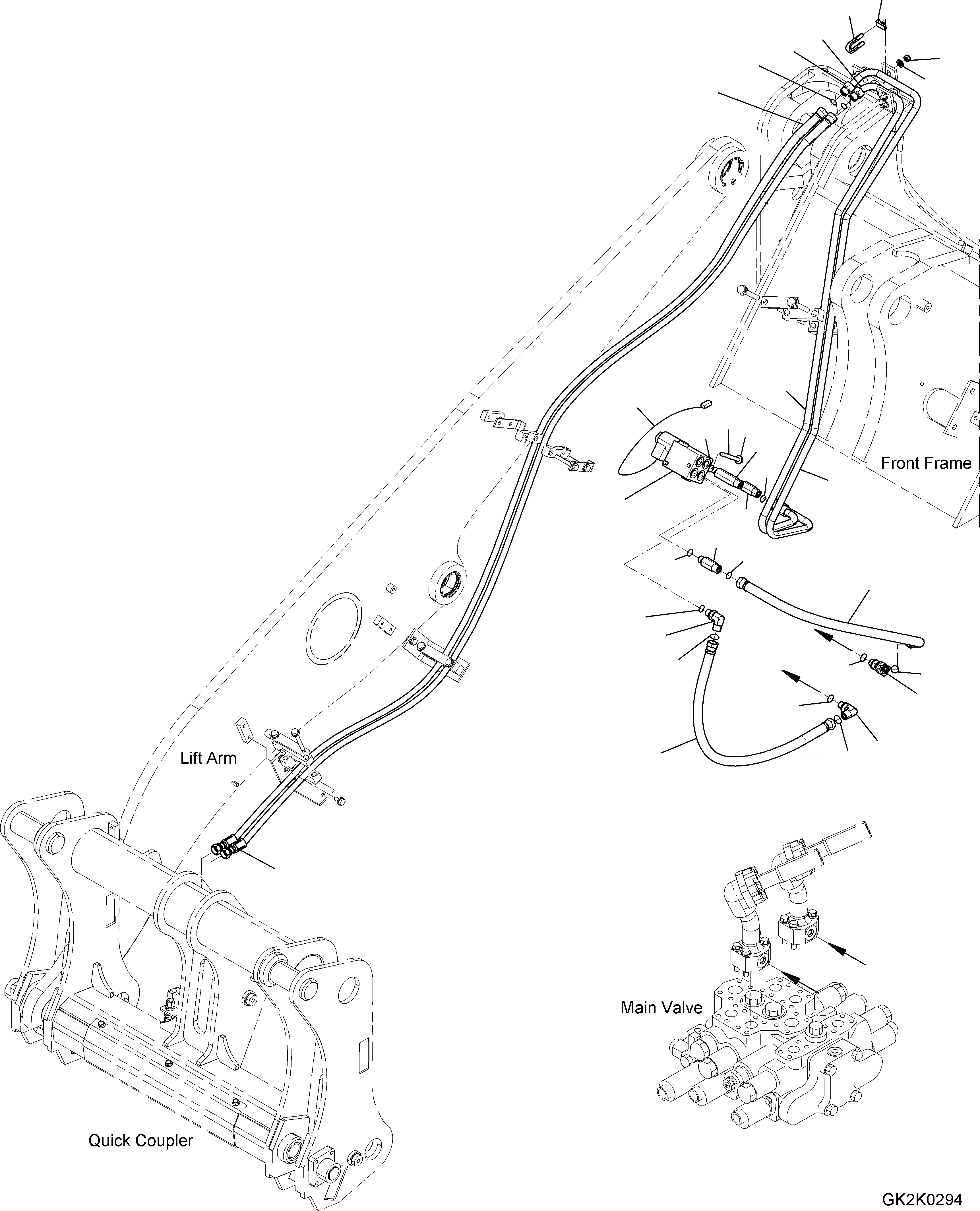 Front Frame

Lift Arm

Main Valve

Quick Coupler

GK2K0294