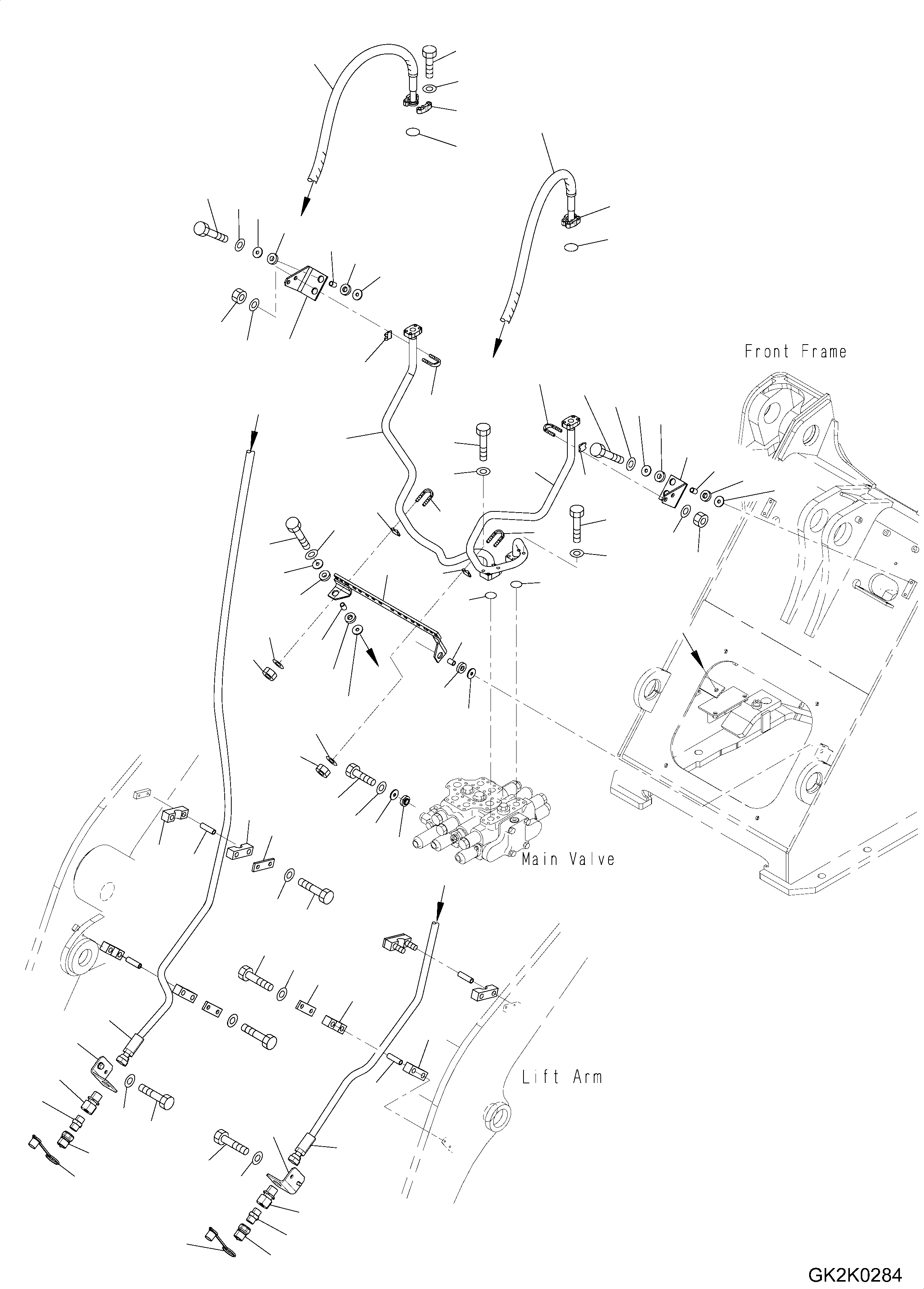 Front Frame

Main Valve

Lift Arm

GK2K0284