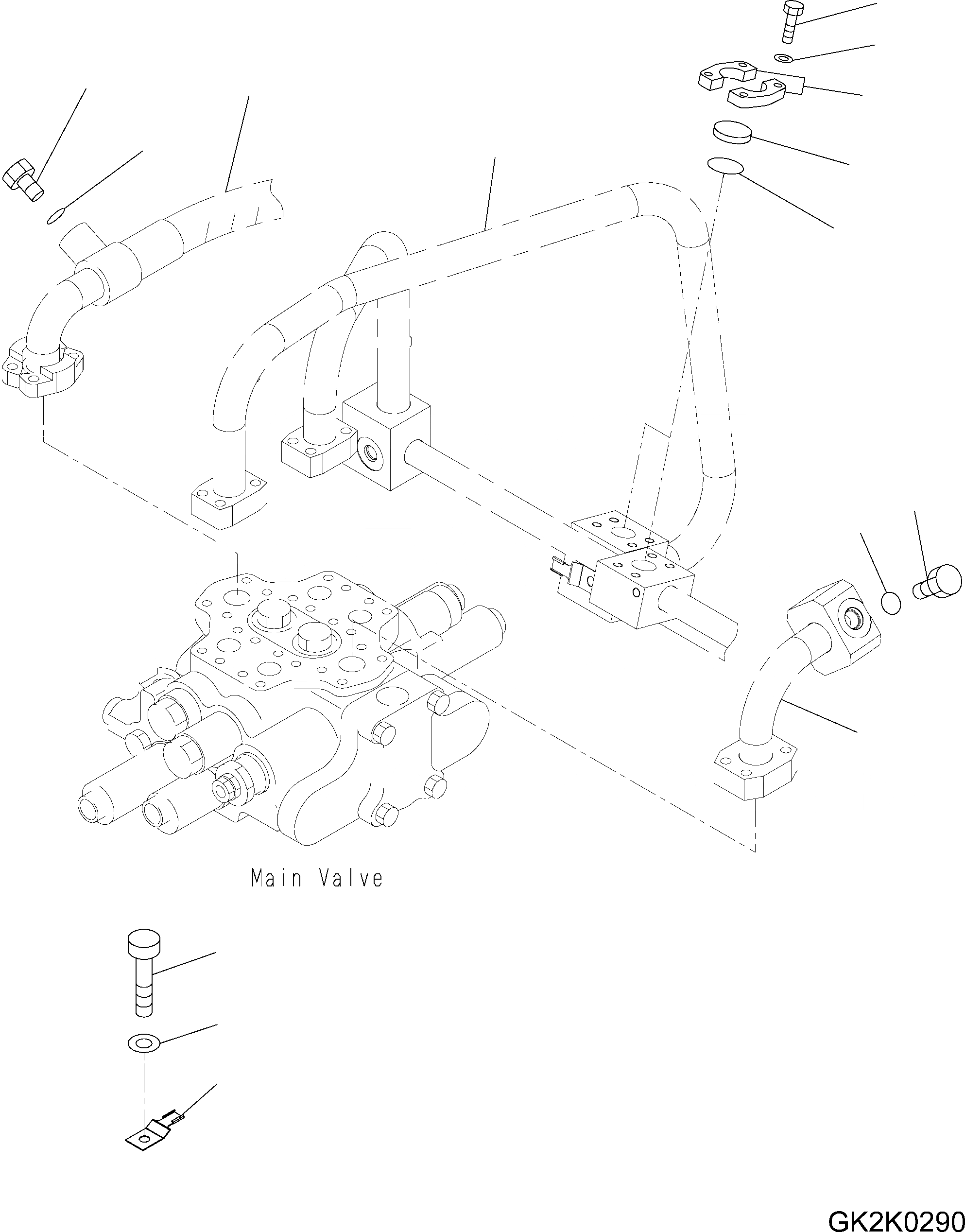 Main Valve

GK2K0290