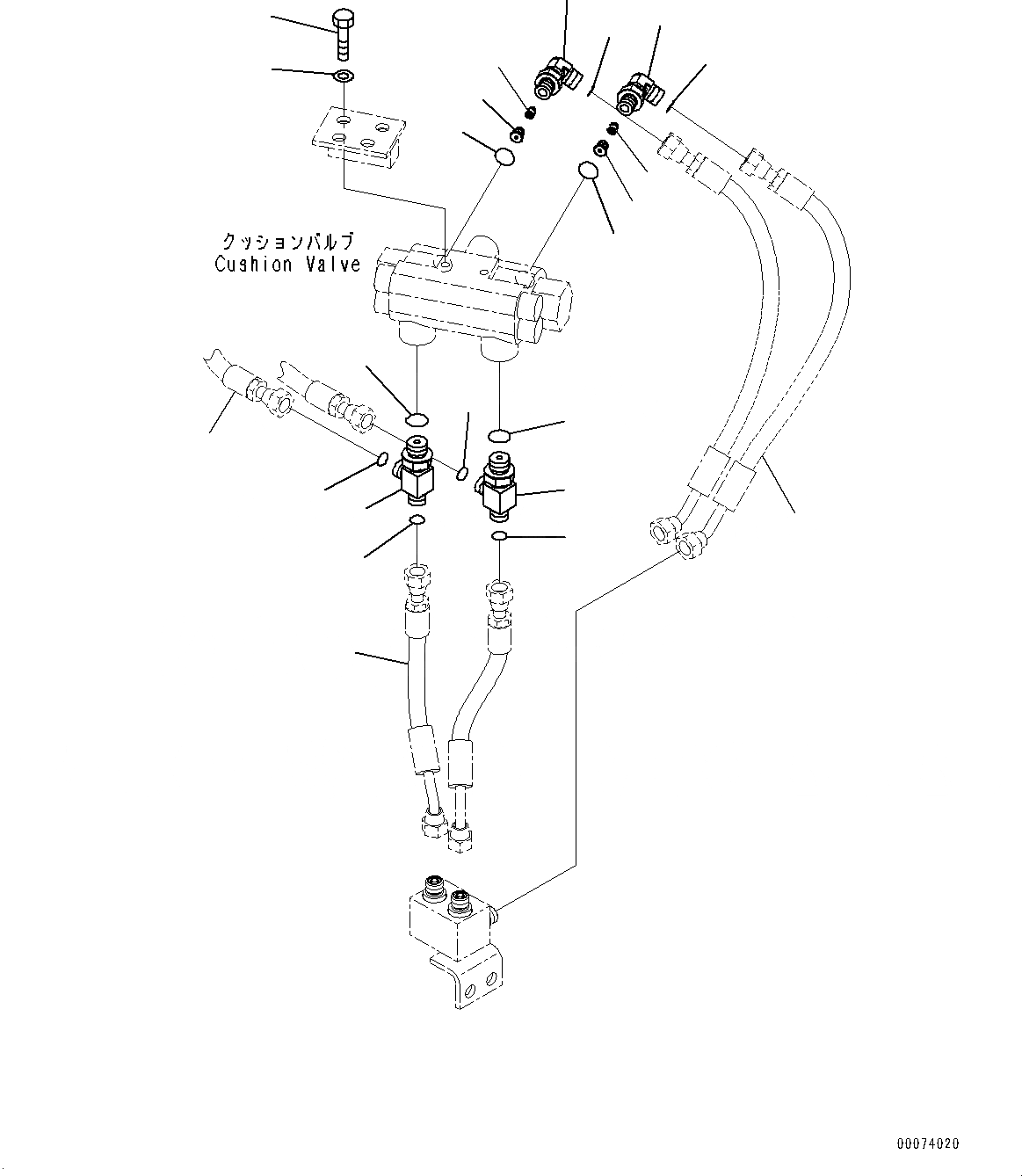 クッションバルブ
Cushion Valve

00074020