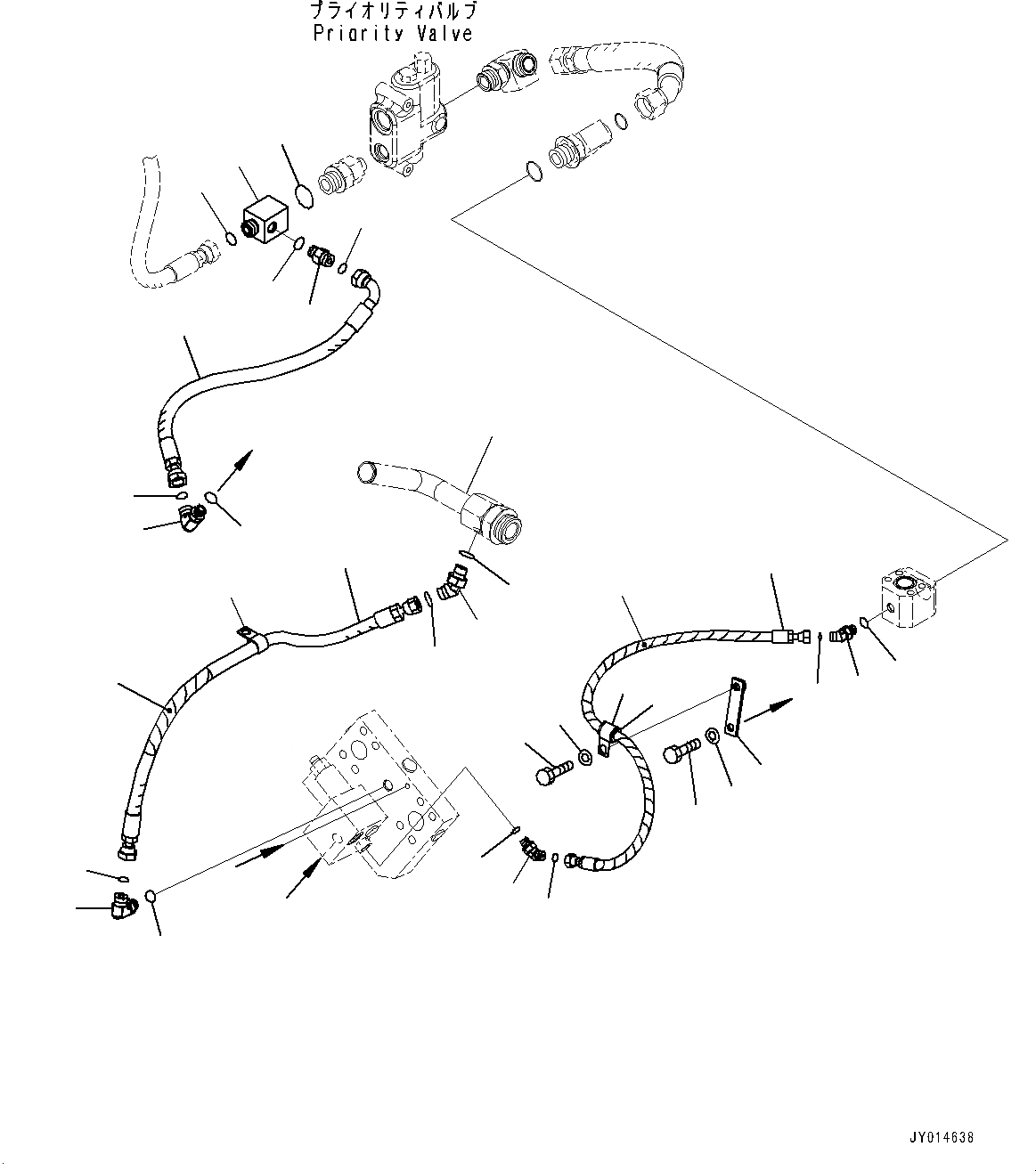 プライオリティバルブ
Priority Valve

JY014638