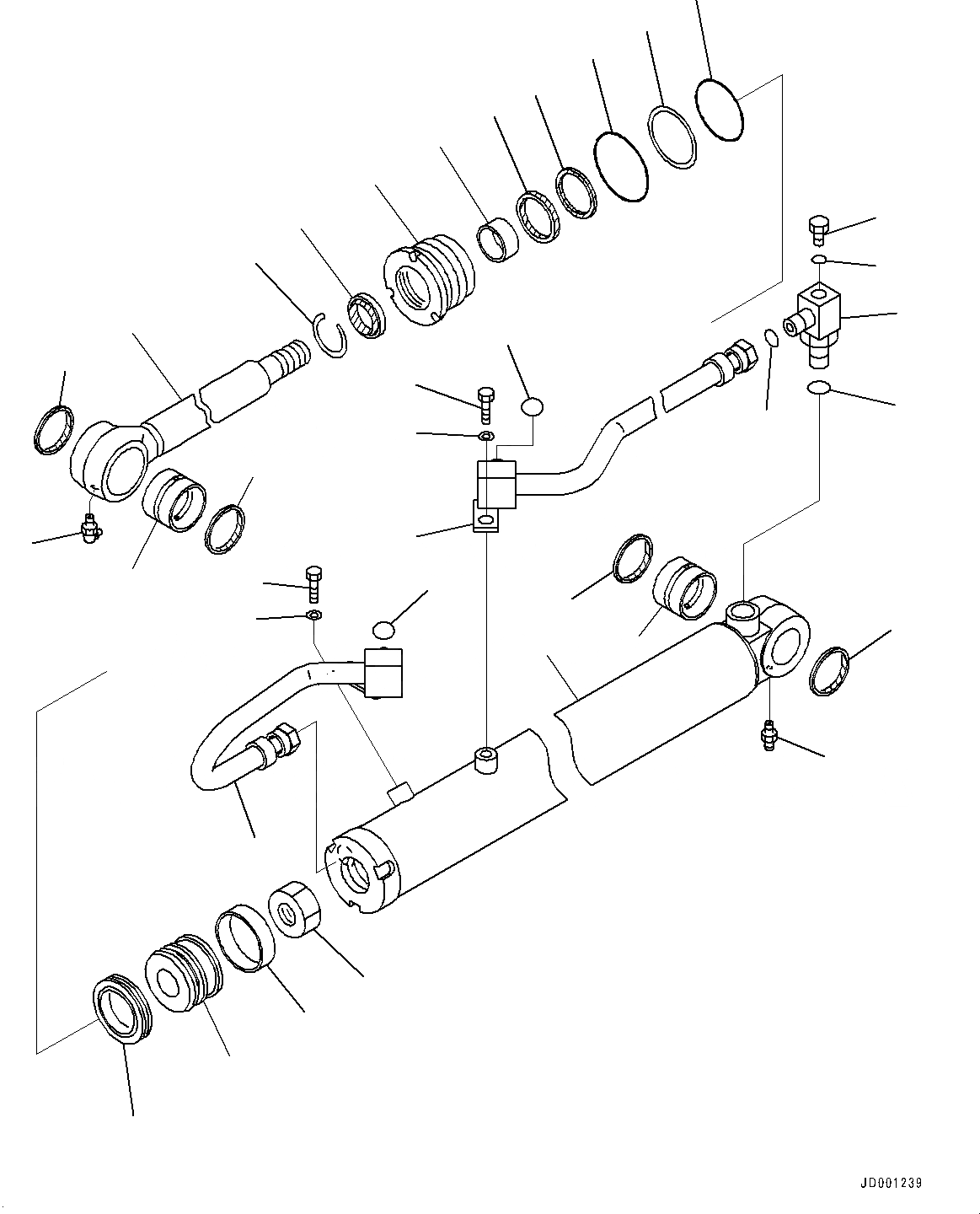 JD001239