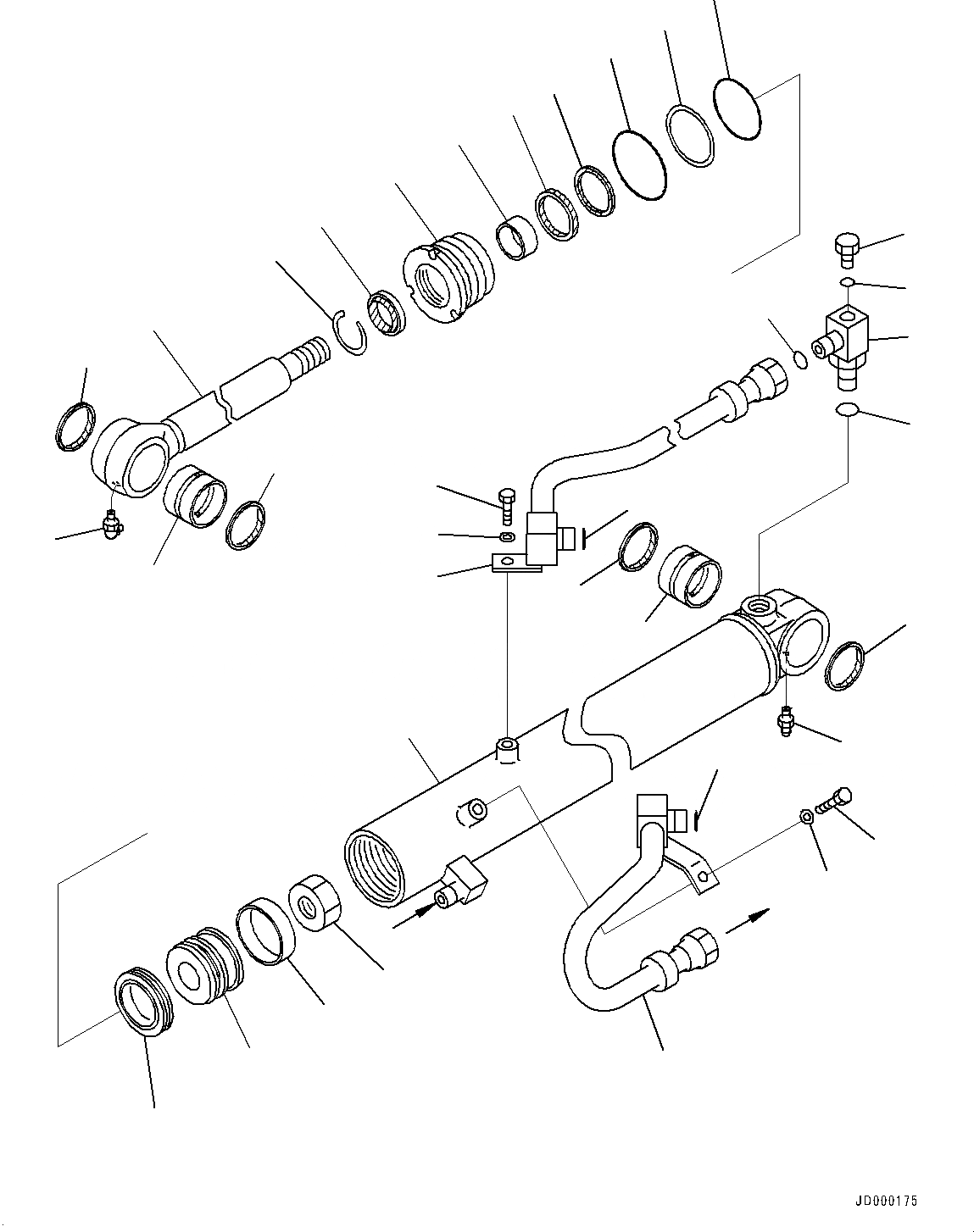 JD000175