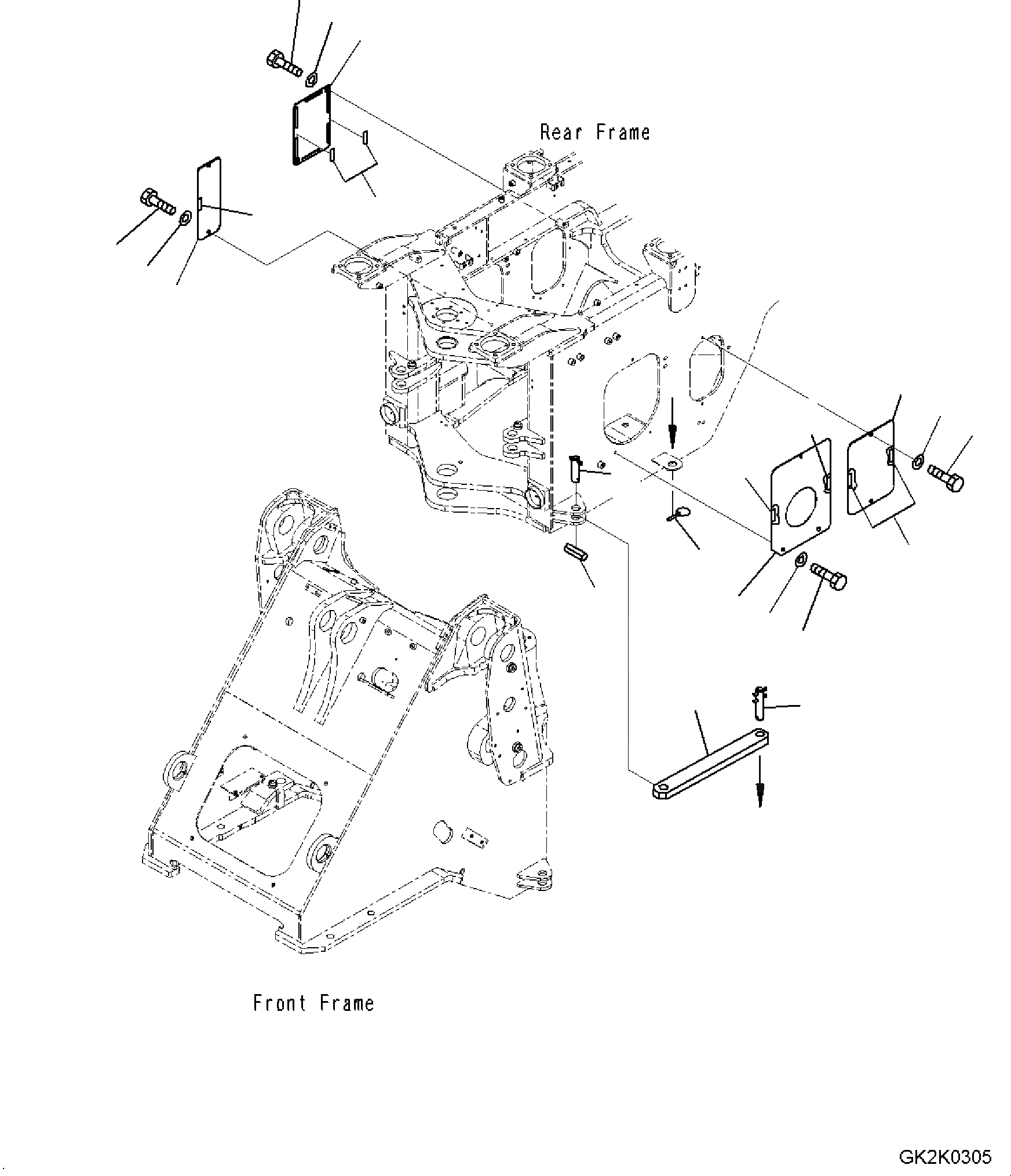 Rear Frame

Front Frame

GK2K0305