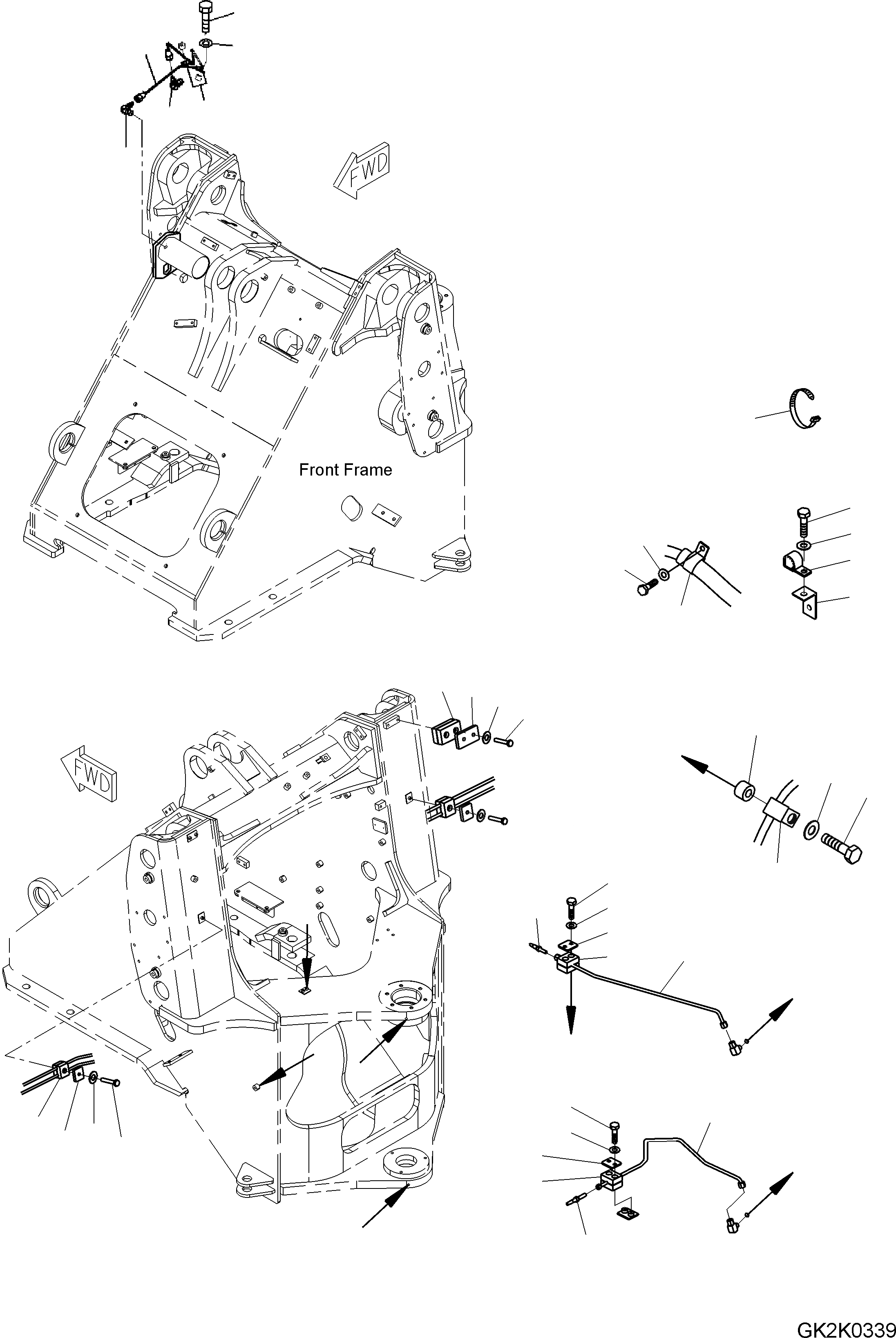 FWD

Front Frame

FWD

GK2K0339