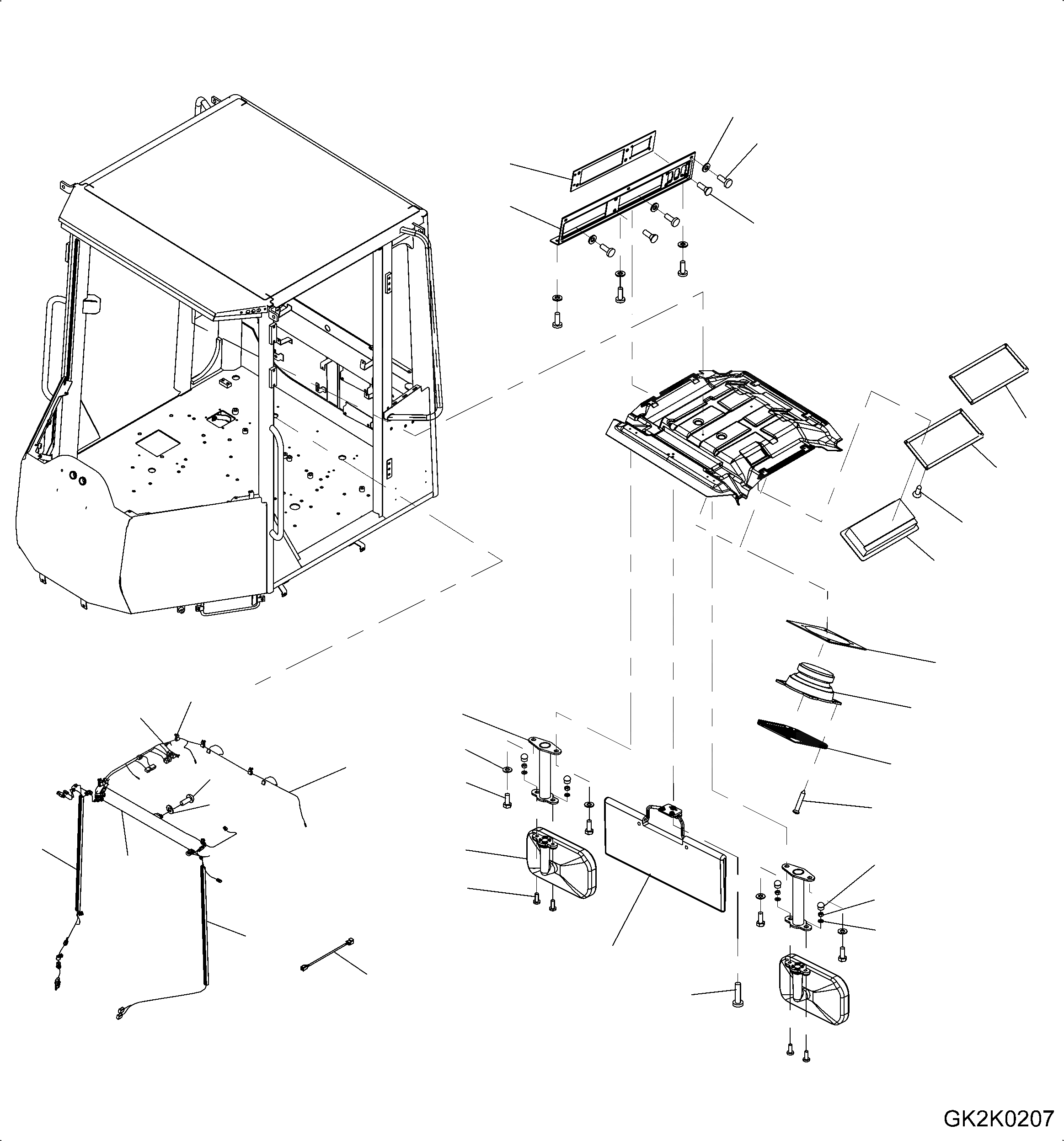 GK2K0207