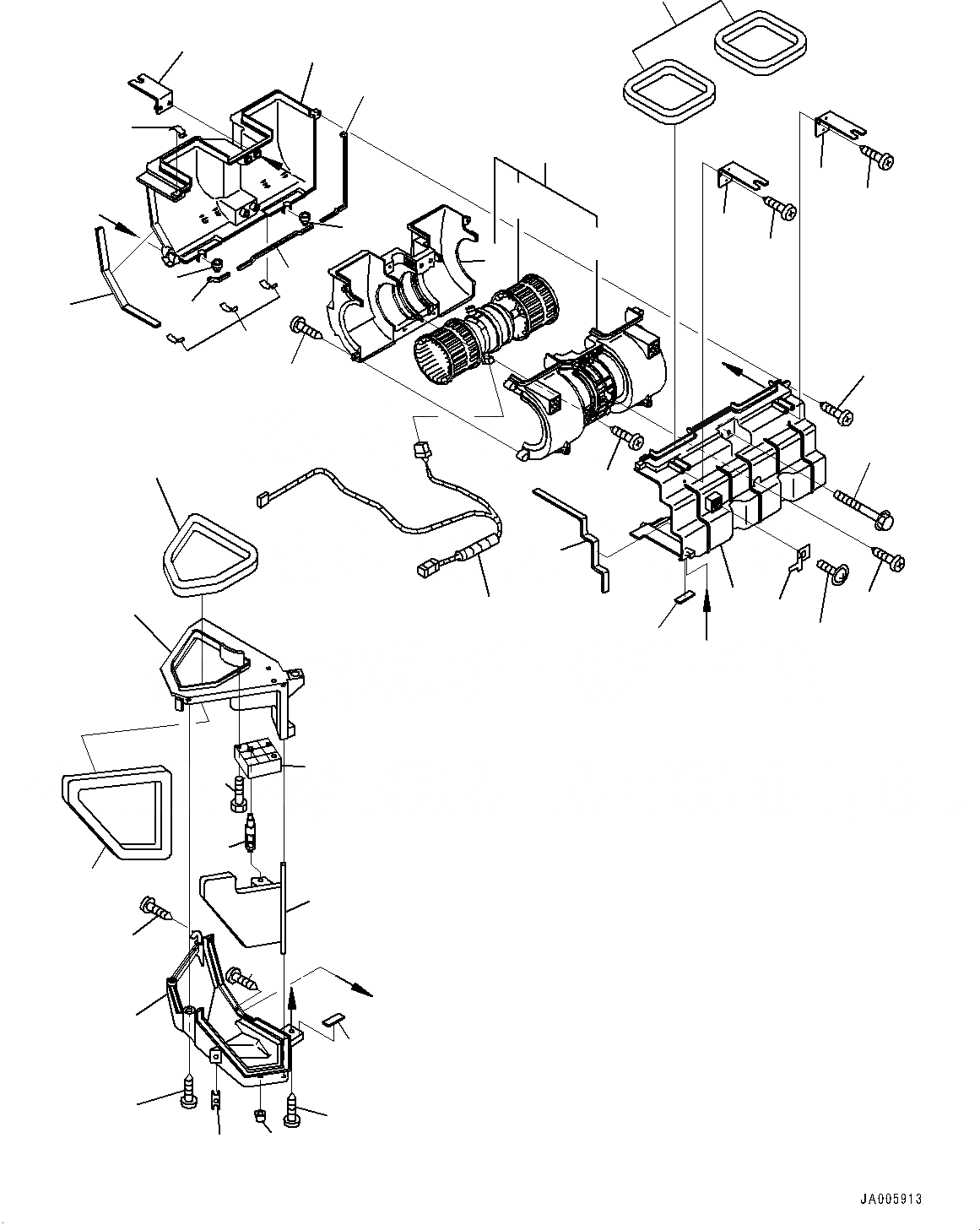 JA005913