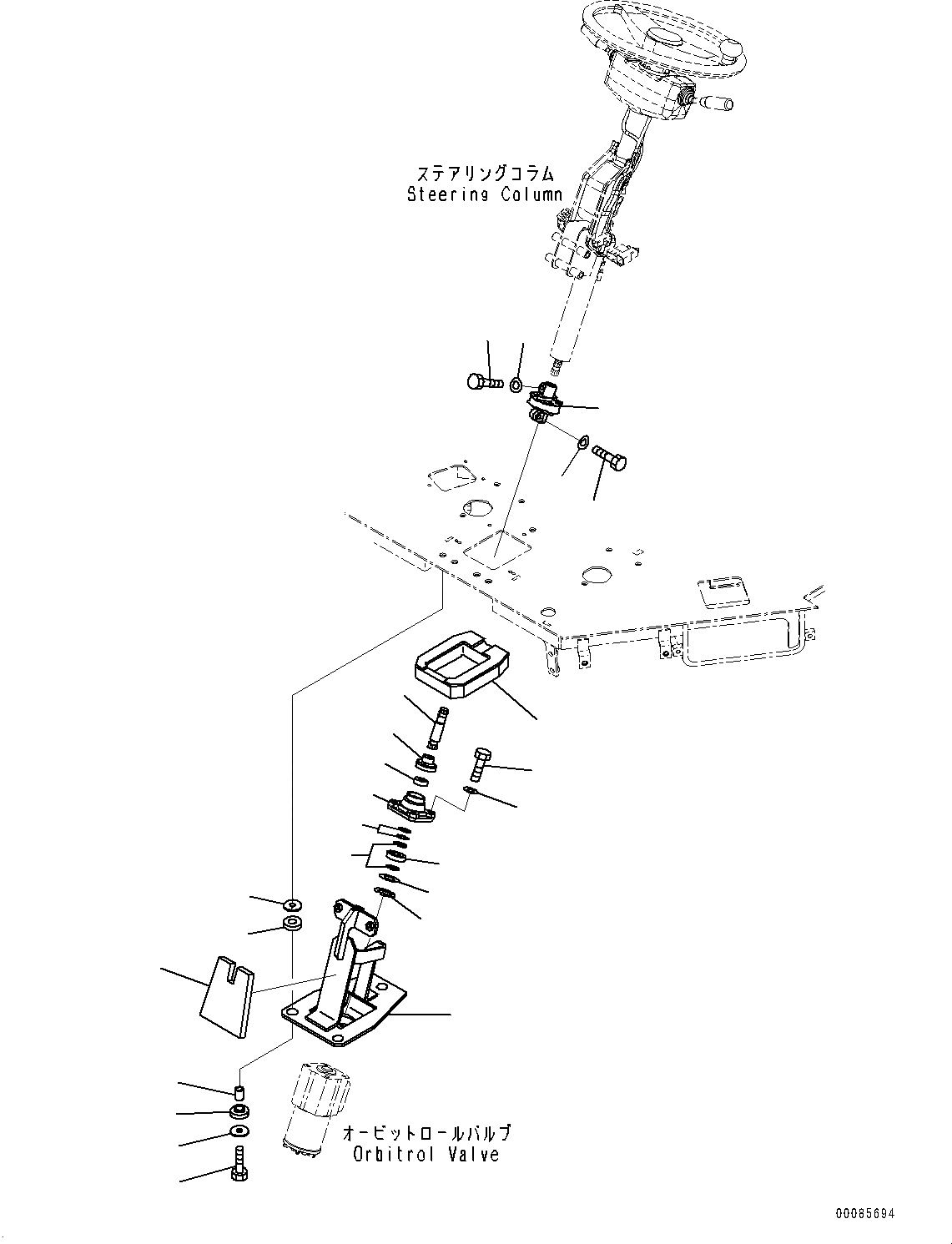 ステアリングコラム
Steering Column

オービットロールバルブ
Orbitrol Valve

00085694