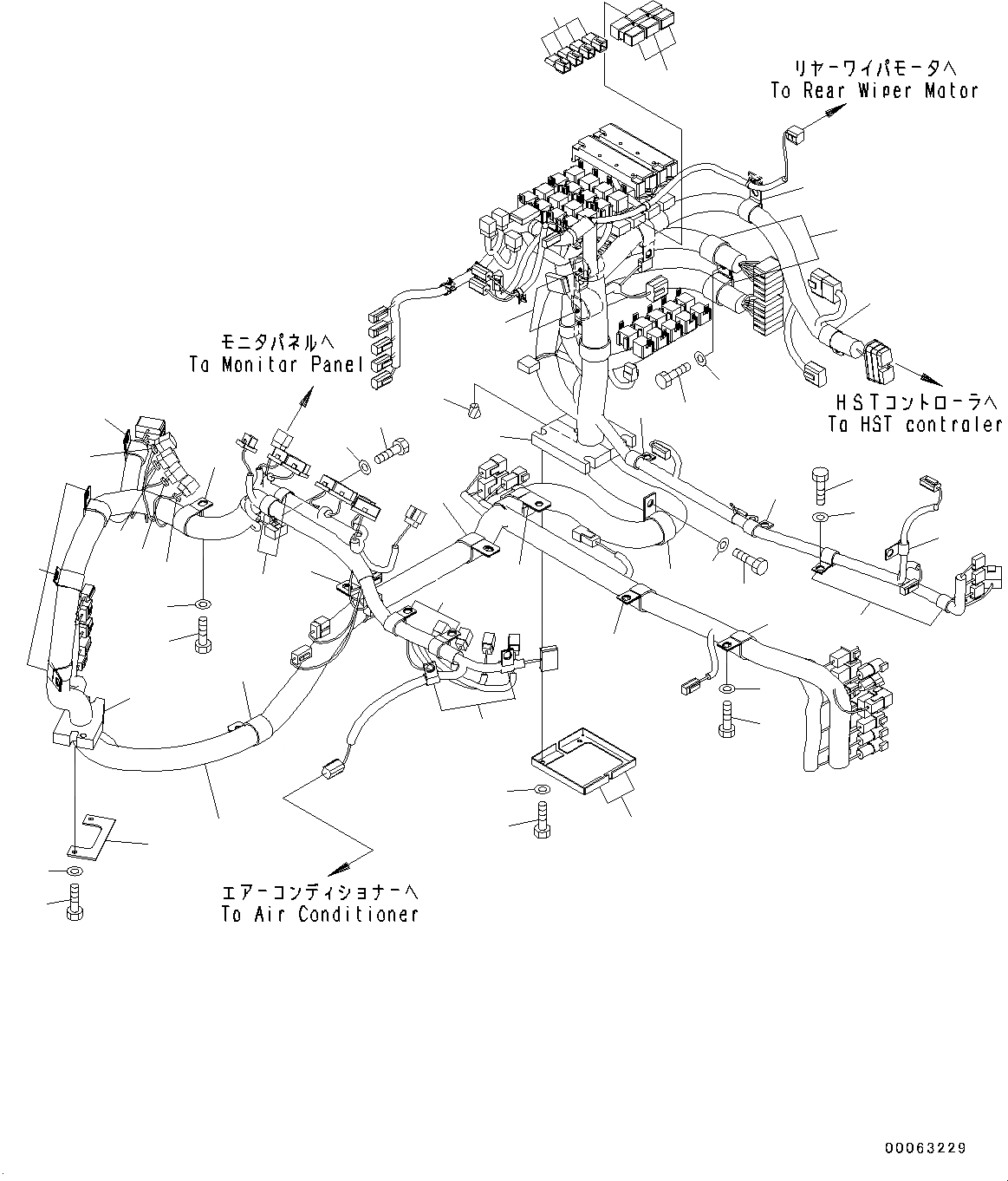 リヤーワイパモータへ
To Rear Wiper Motor

モニタパネルへ
To Monitor Panel

HSTコントローラへ
To HST controler

エアーコンディショナーへ
To Air Conditioner

00063229