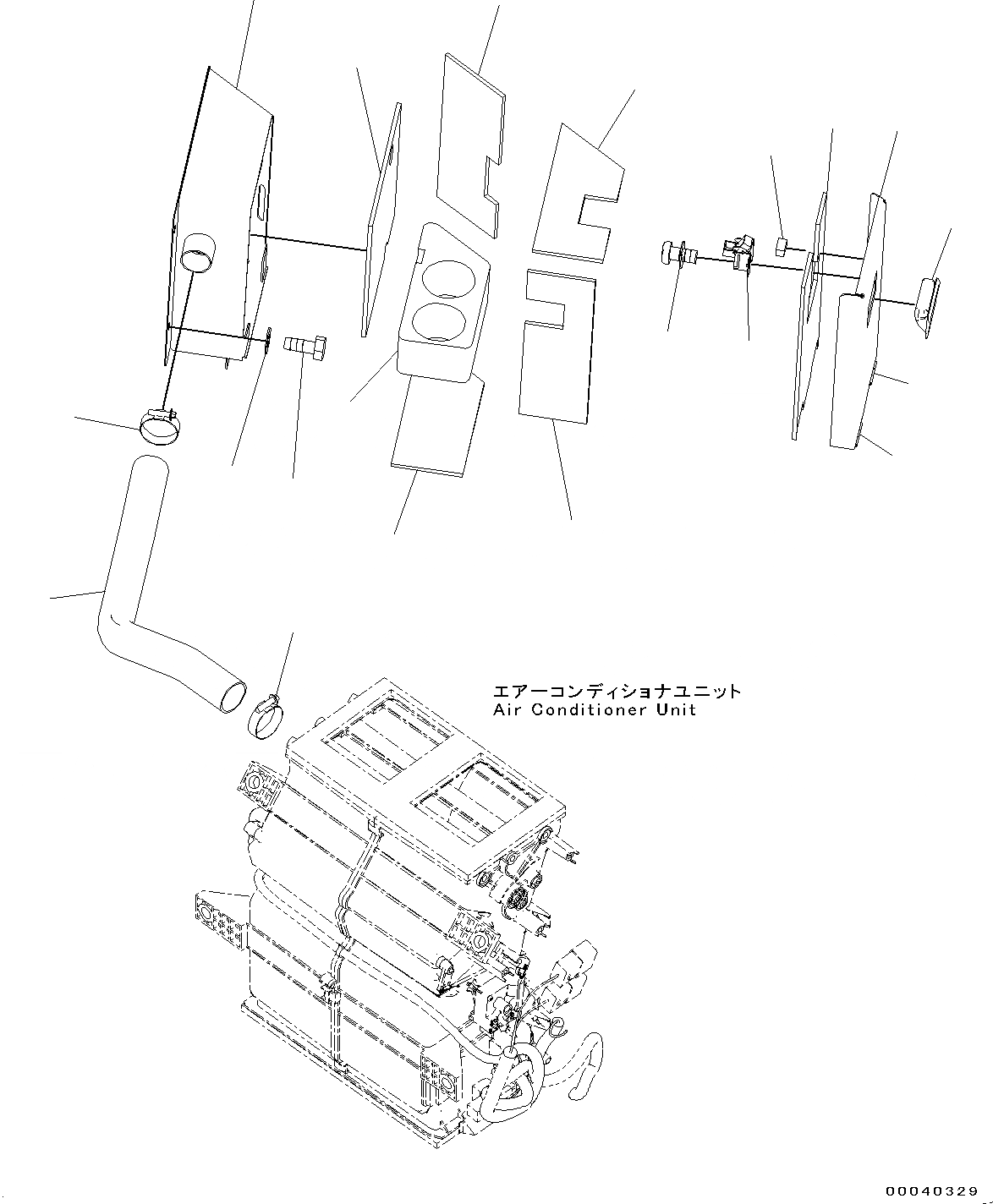 エアーコンディショナユニット
Air Conditioner Unit

00040329