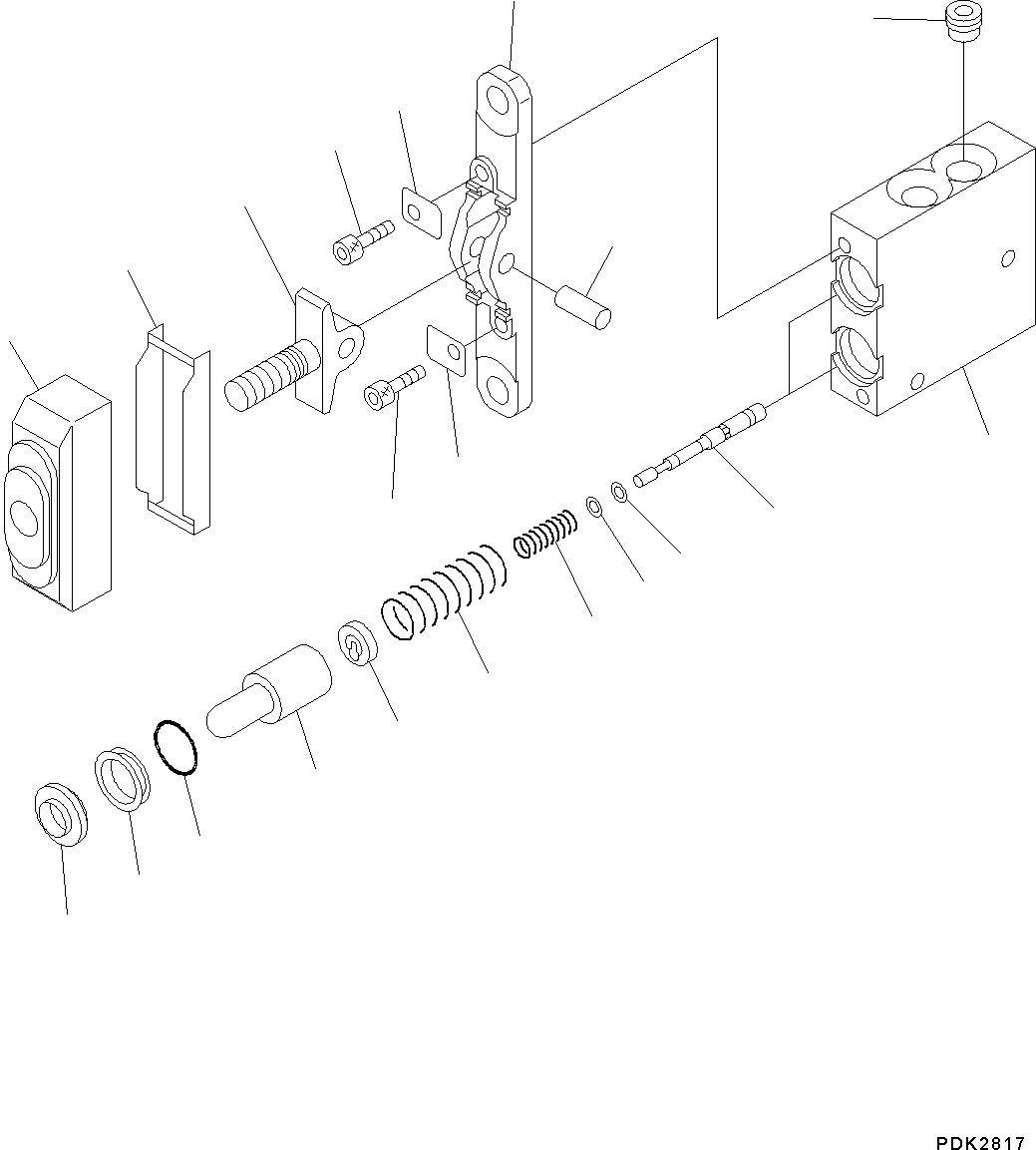 PDK2817