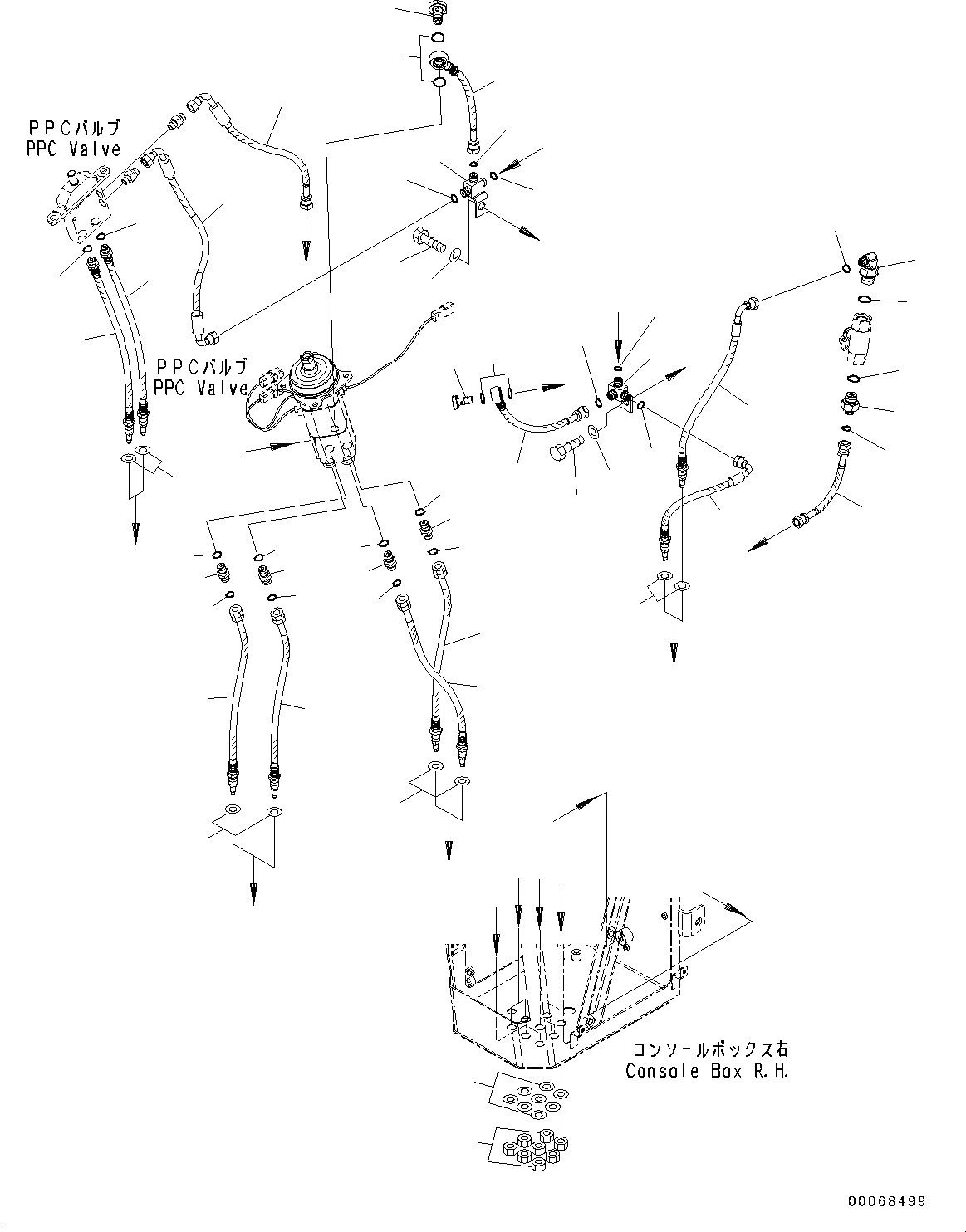 PPCバルブ
PPC Valve

PPCバルブ
PPC Valve

コンソールボックス右
Console Box R.H.

00068499