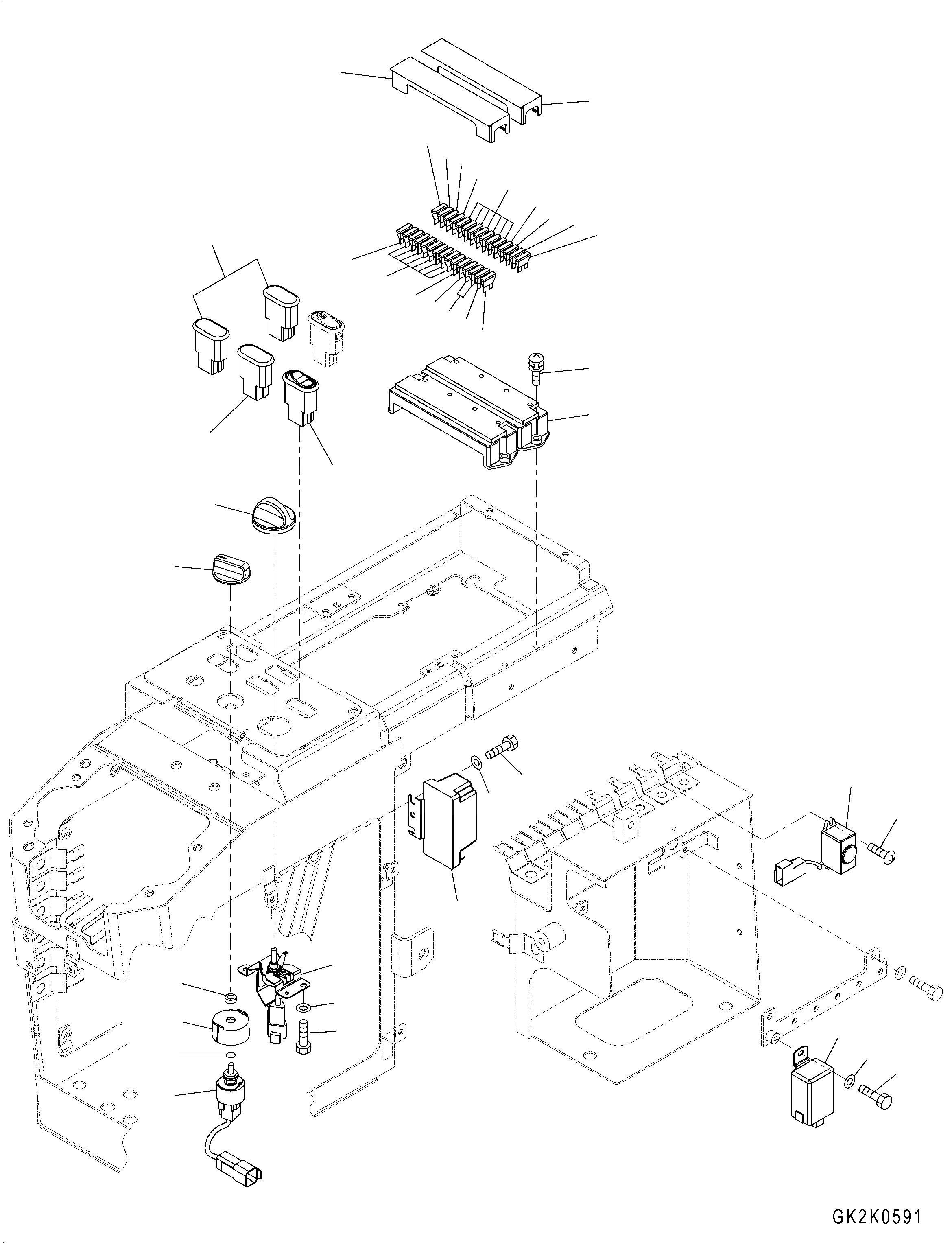 GK2K0591