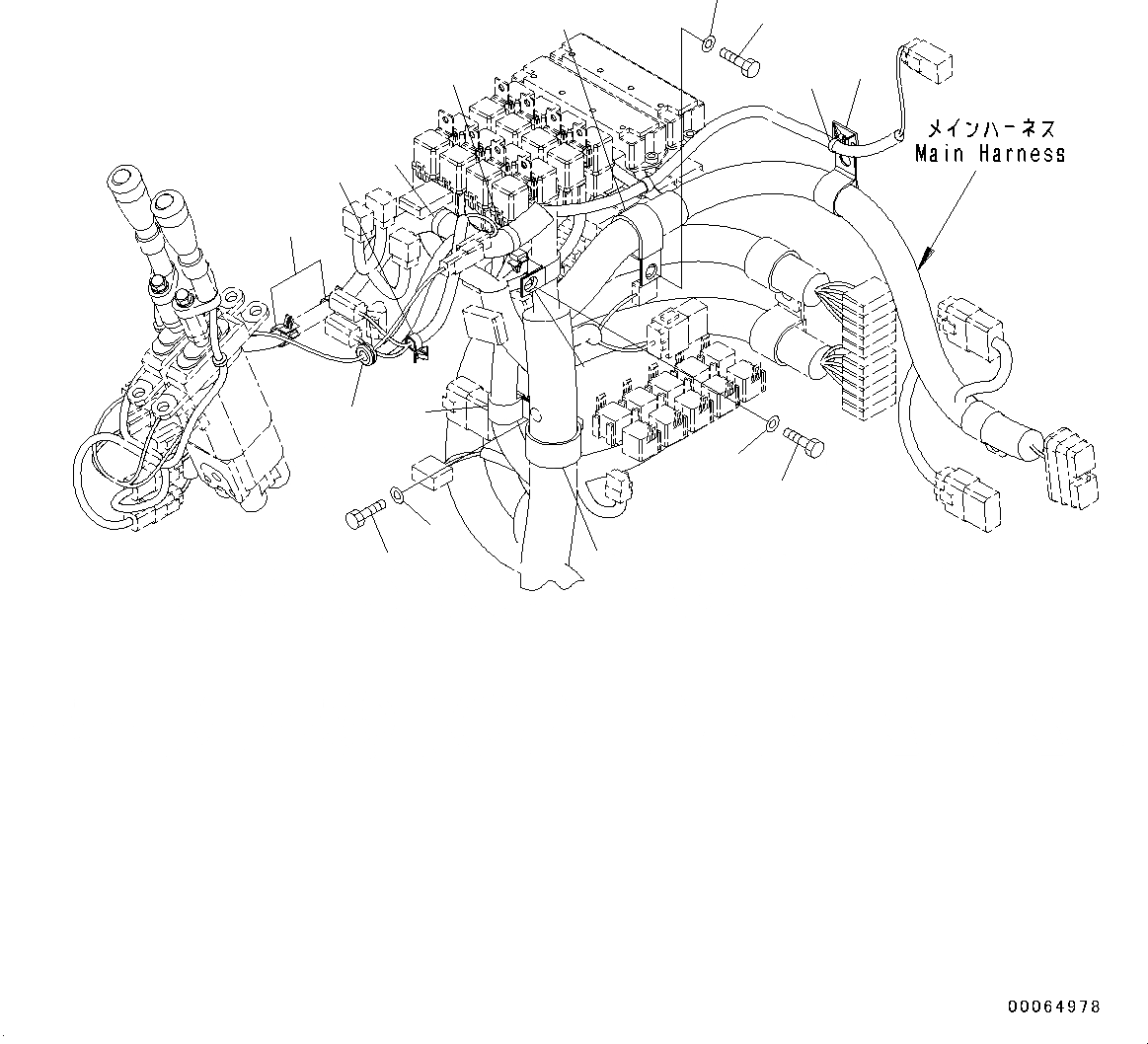 メインハーネス
Main Harness

00064978