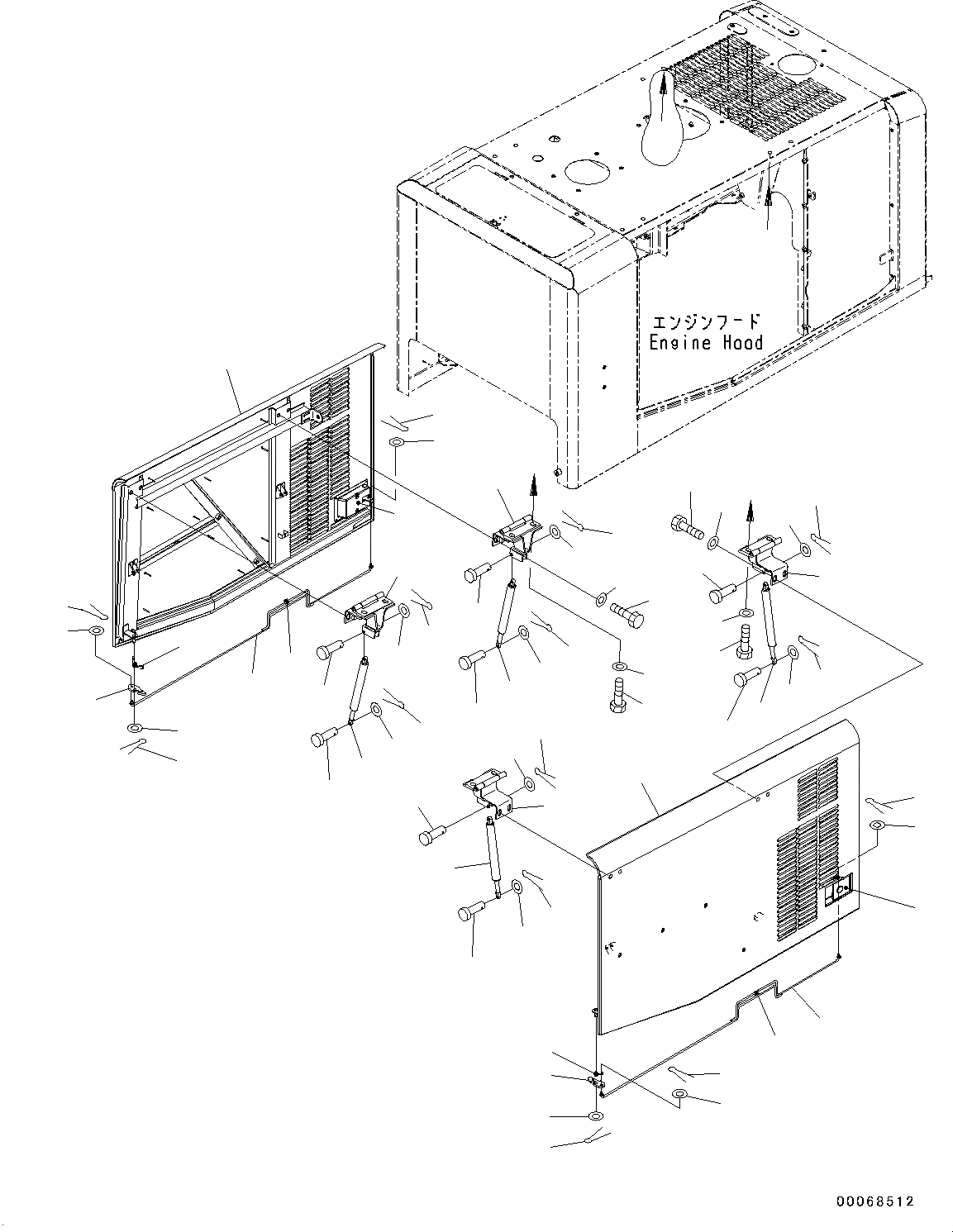 エンジンフード
Engine Hood

00068512