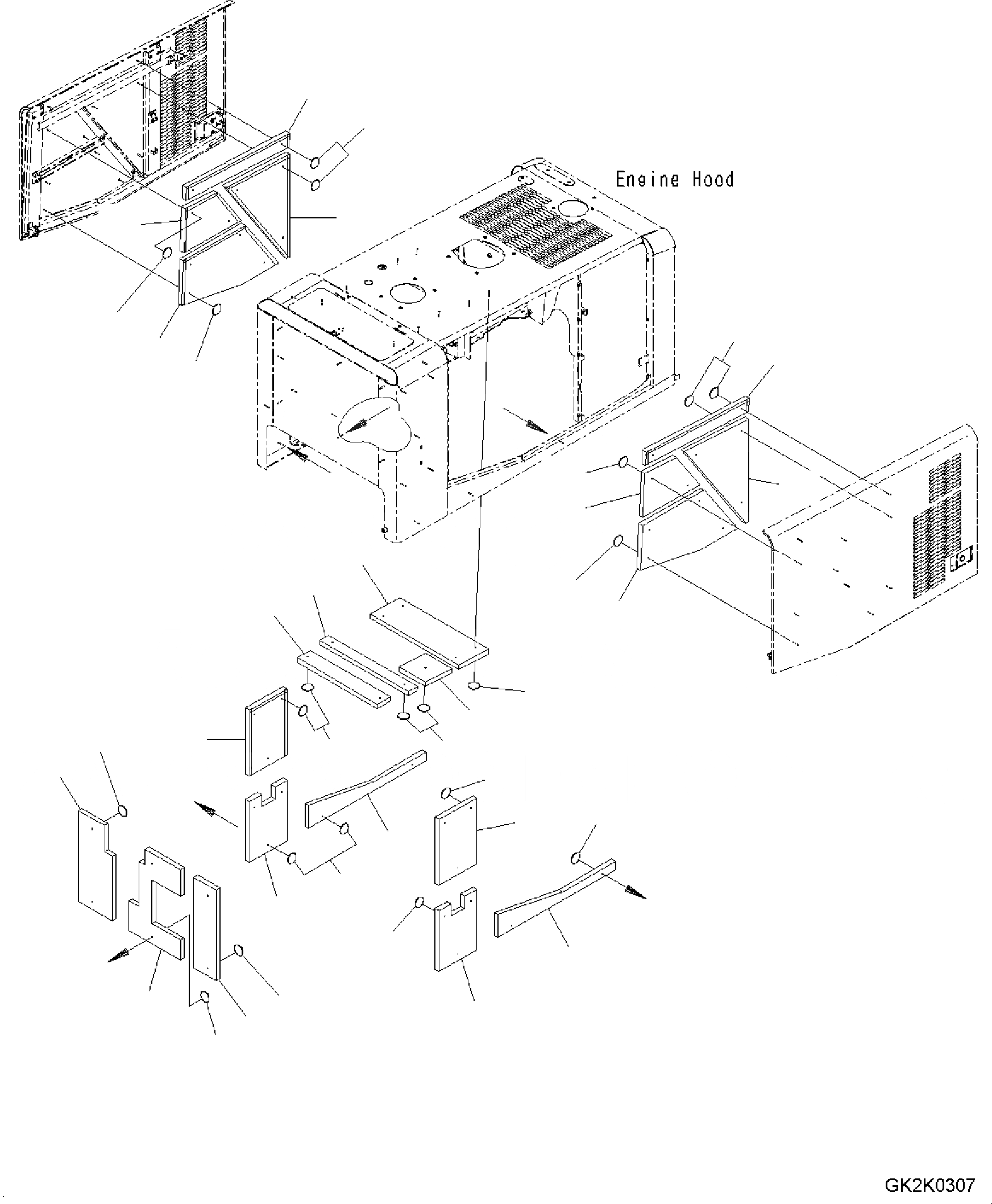 Engine Hood

GK2K0307