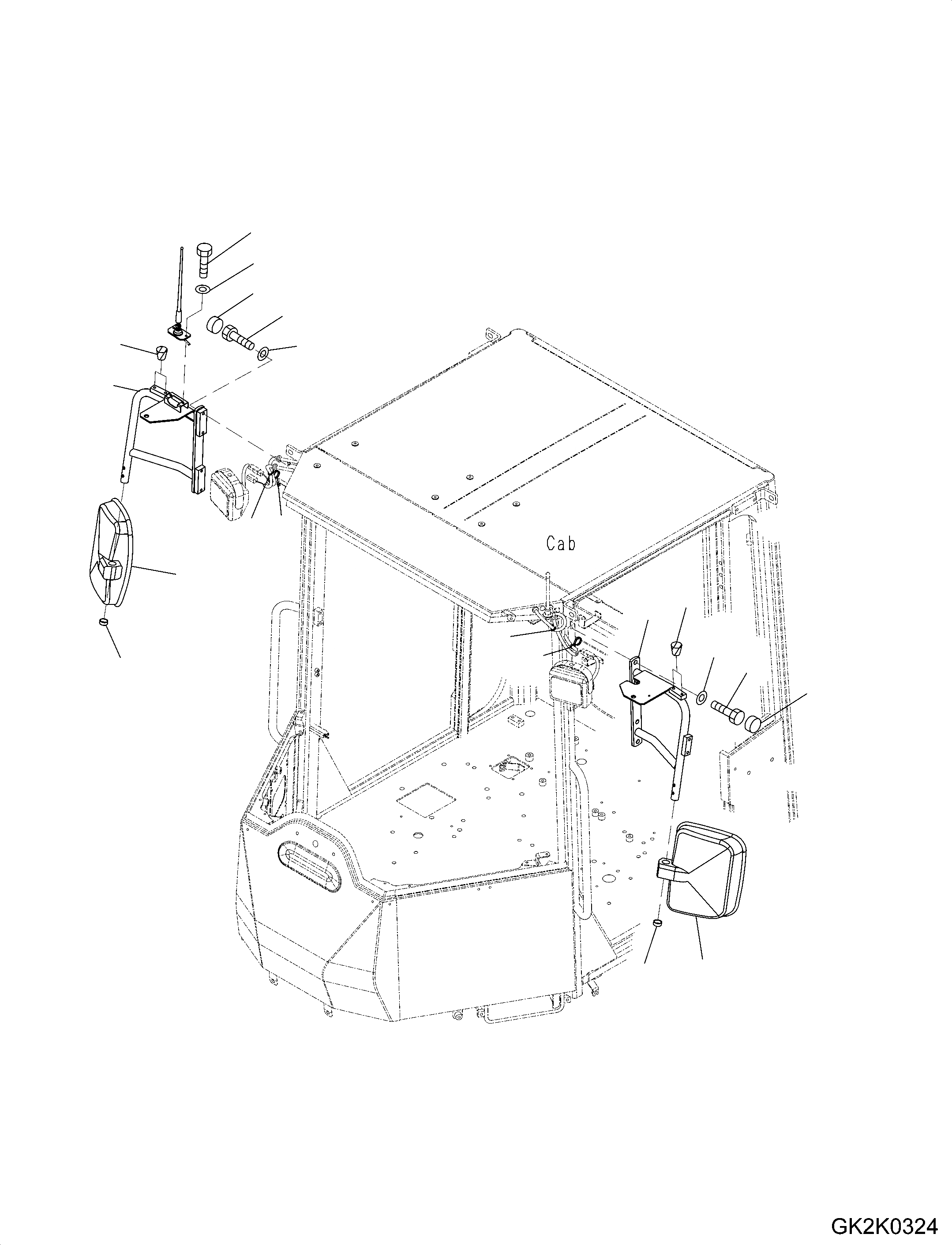 Cab

GK2K0324