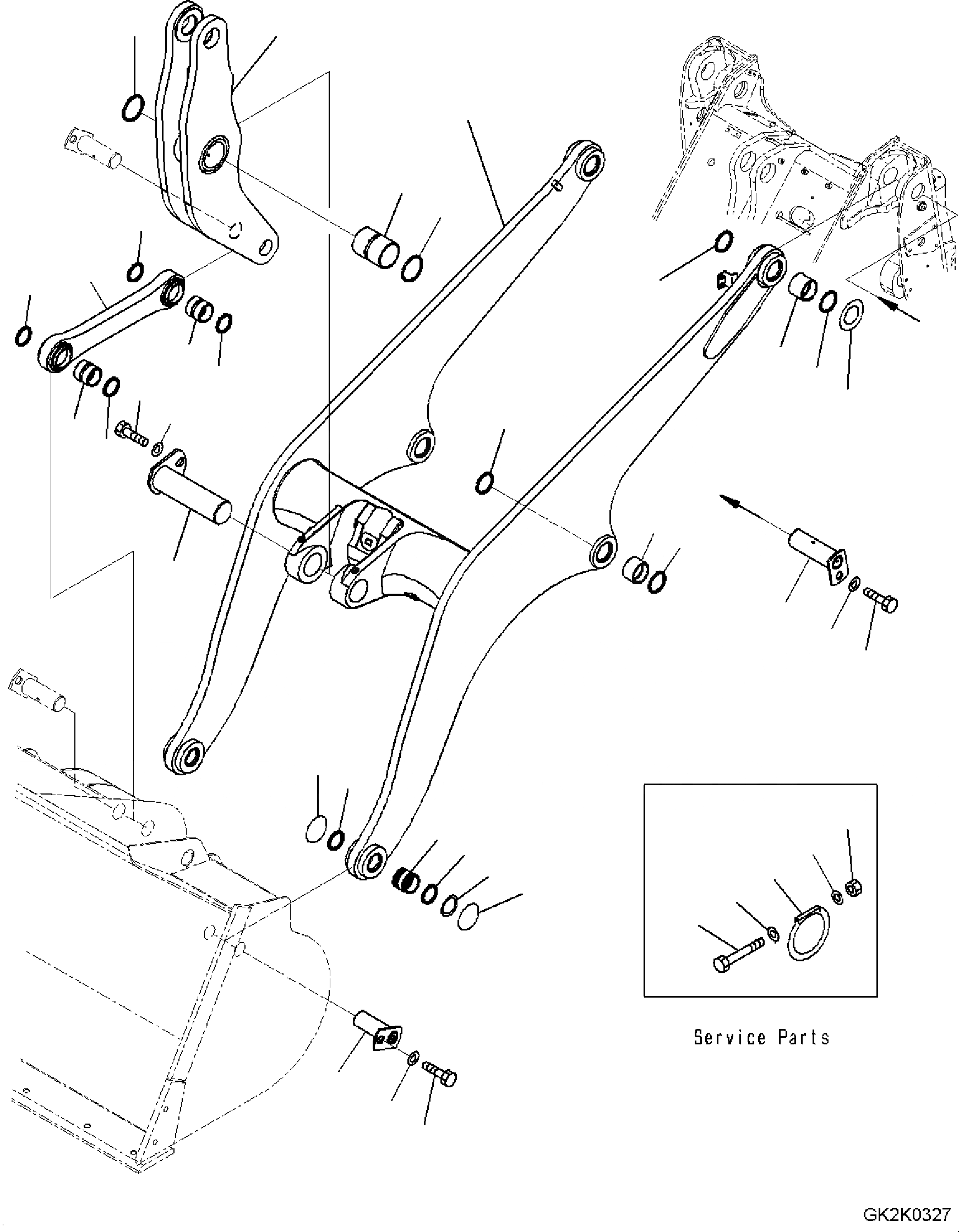 Service Parts

GK2K0327