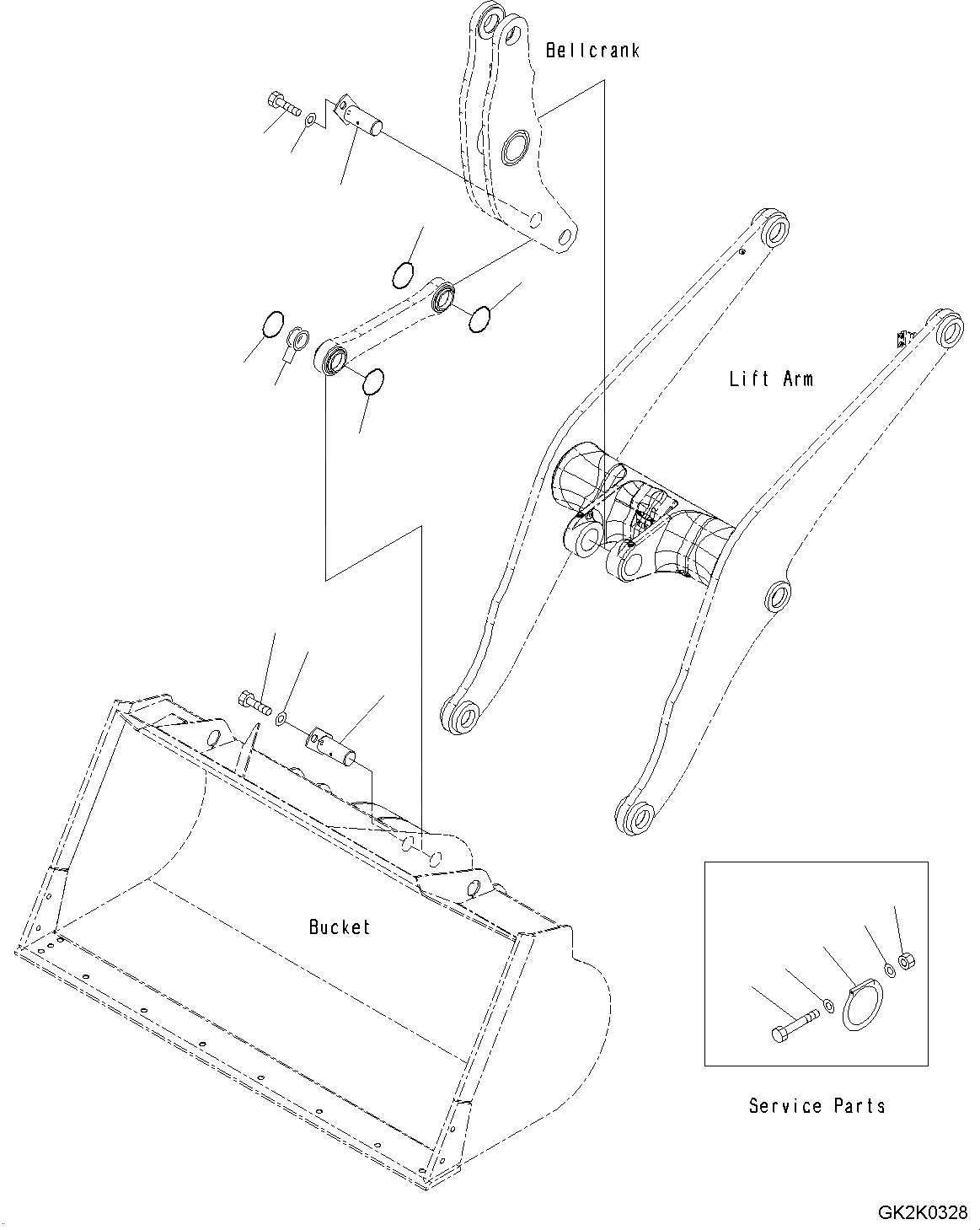 Bellcrank

Lift Arm

Bucket

Service Parts

GK2K0328