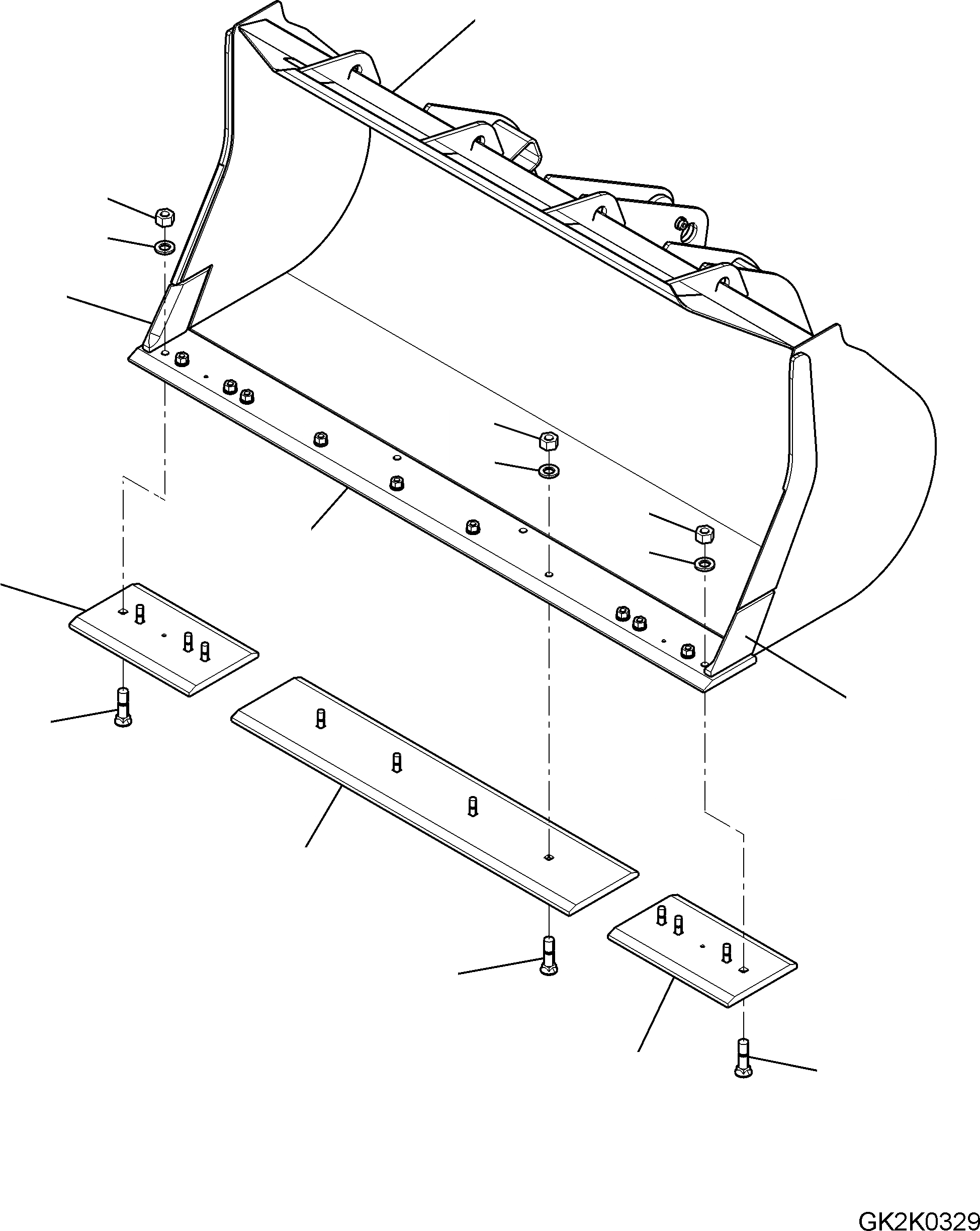 GK2K0329