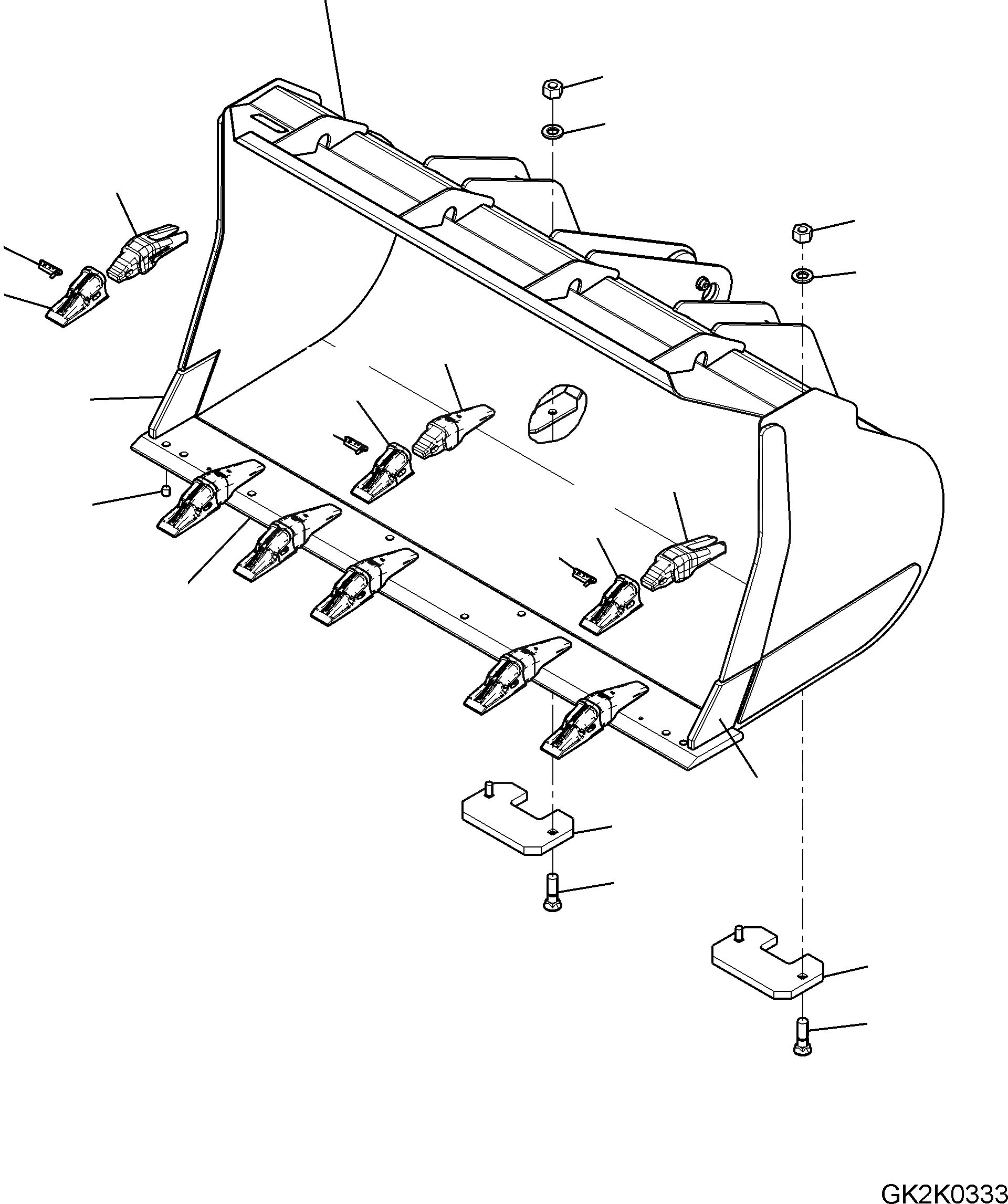 GK2K0333