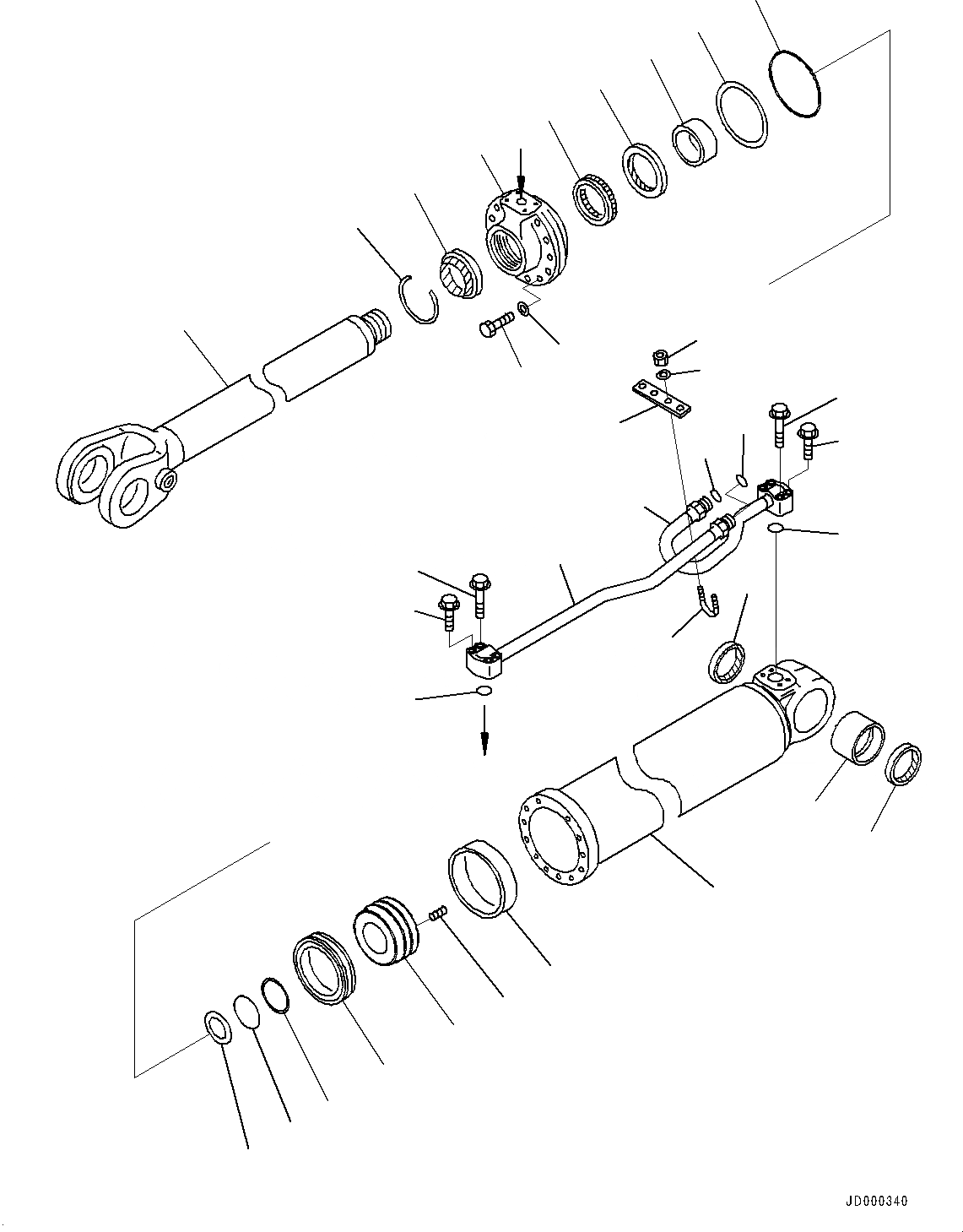 JD000340