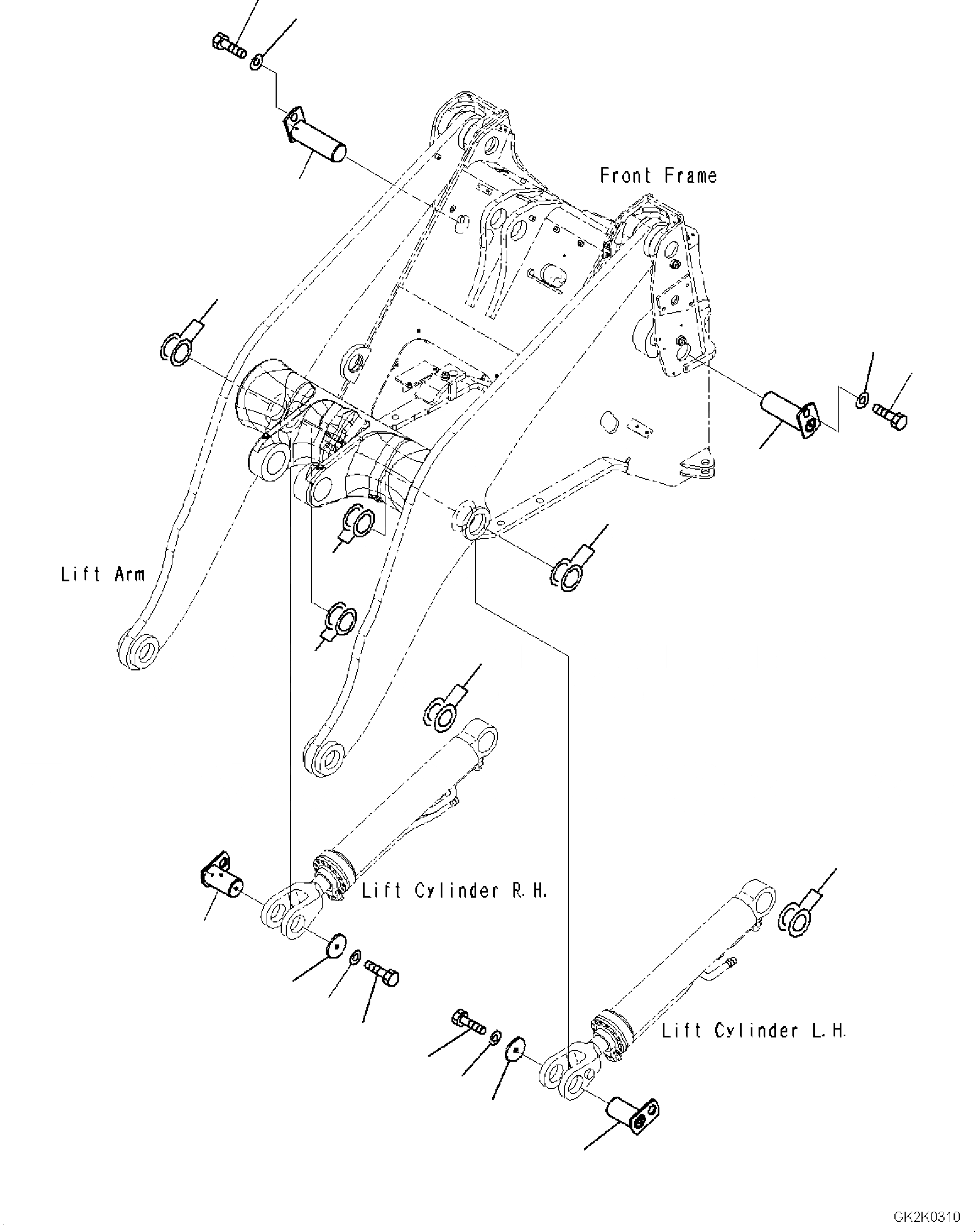 Front Frame

Lift Arm

Lift Cylinder R.H.

Lift Cylinder L.H.

GK2K0310