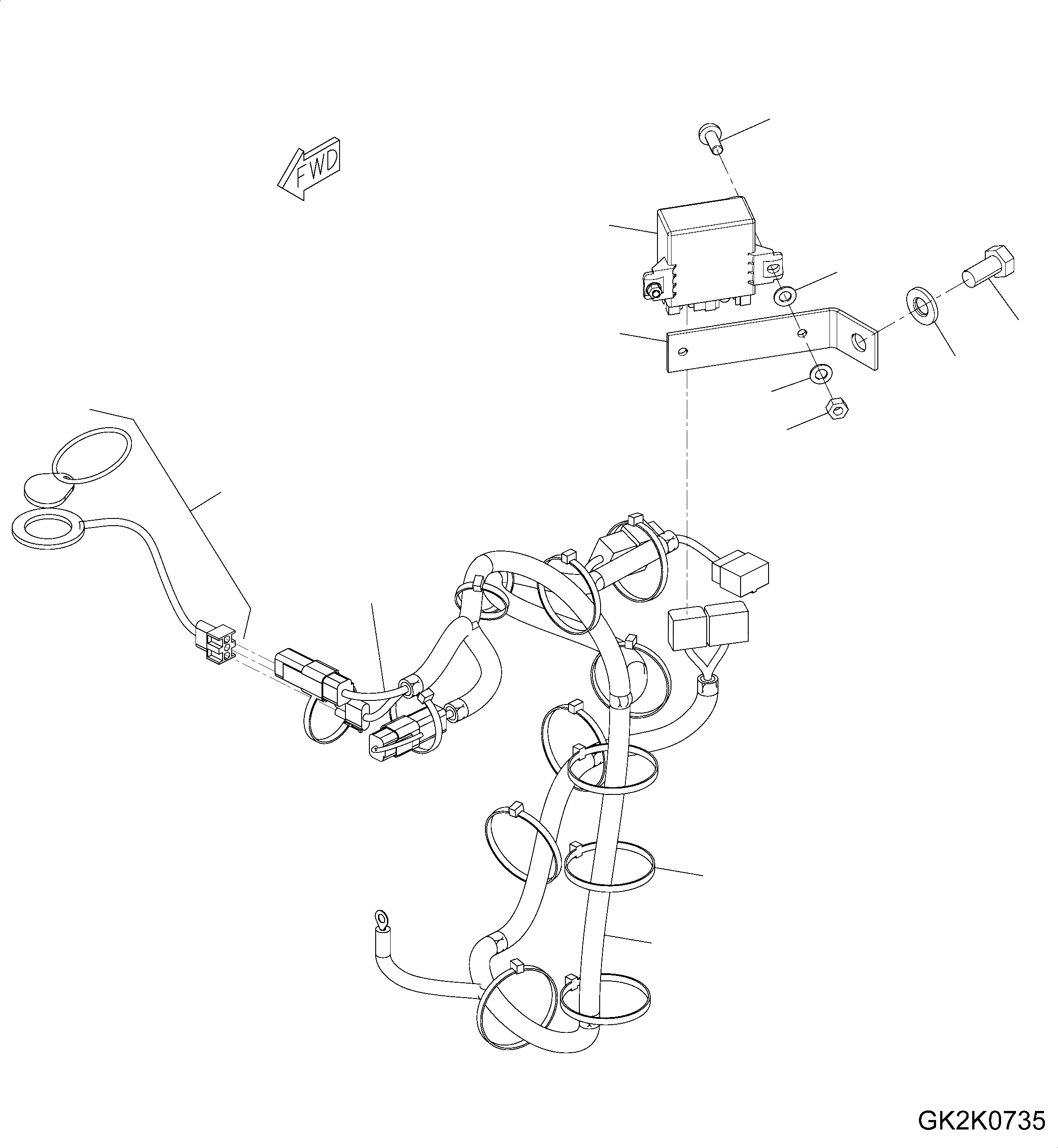 FWD

GK2K0735