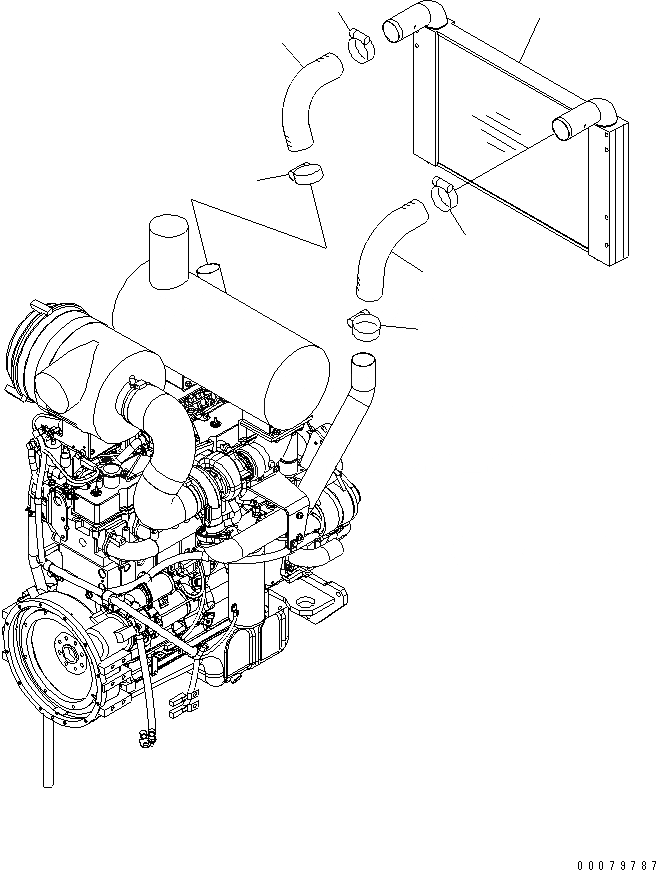 00079787