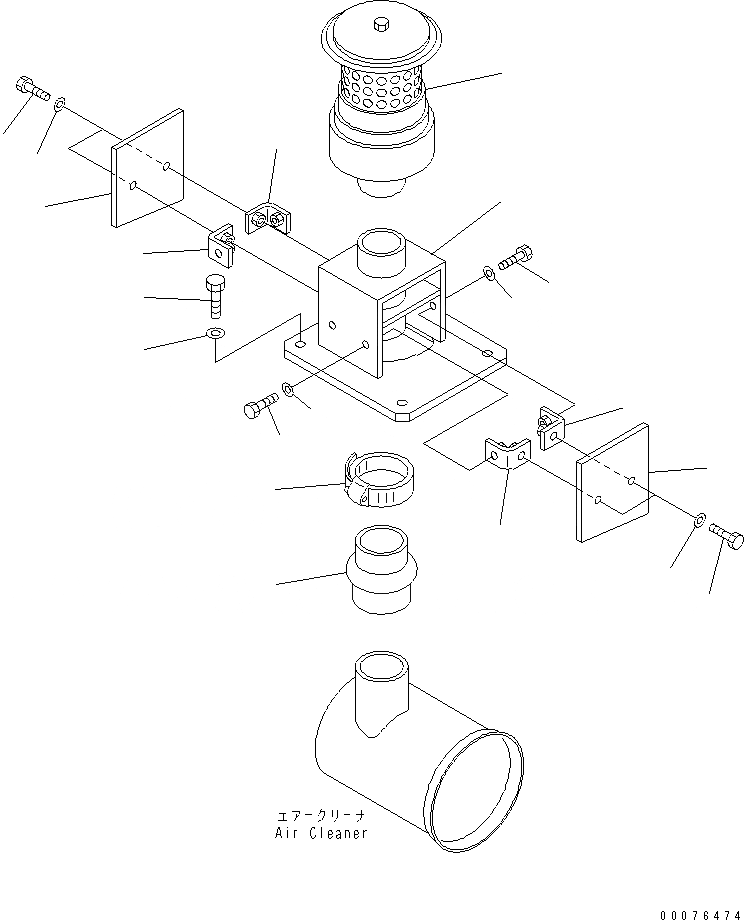 エアークリーナ
Air Cleaner

00076474