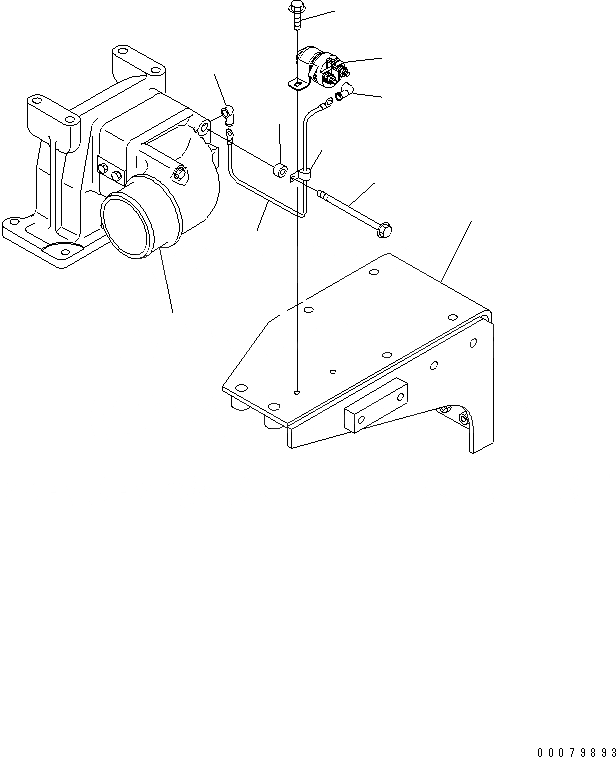 00079893