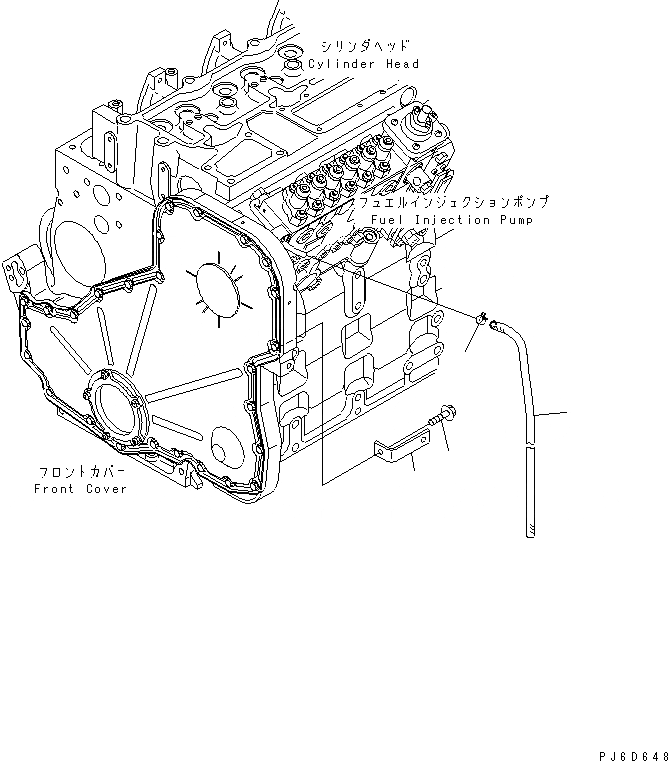 シリンダヘッド
Cylinder Head

フュエルインジェクションポンプ
Fuel Injection Pump

フロントカバー
Front Cover

PJ6D648