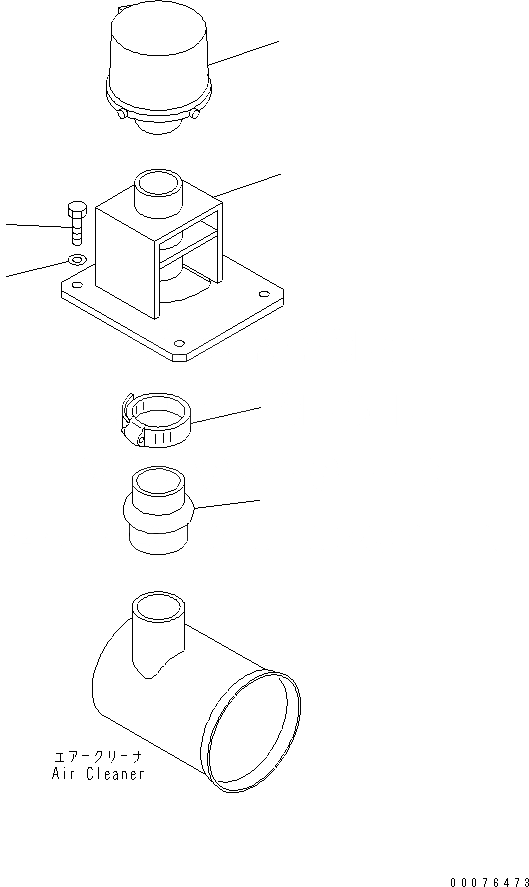 エアークリーナ
Air Cleaner

00076473