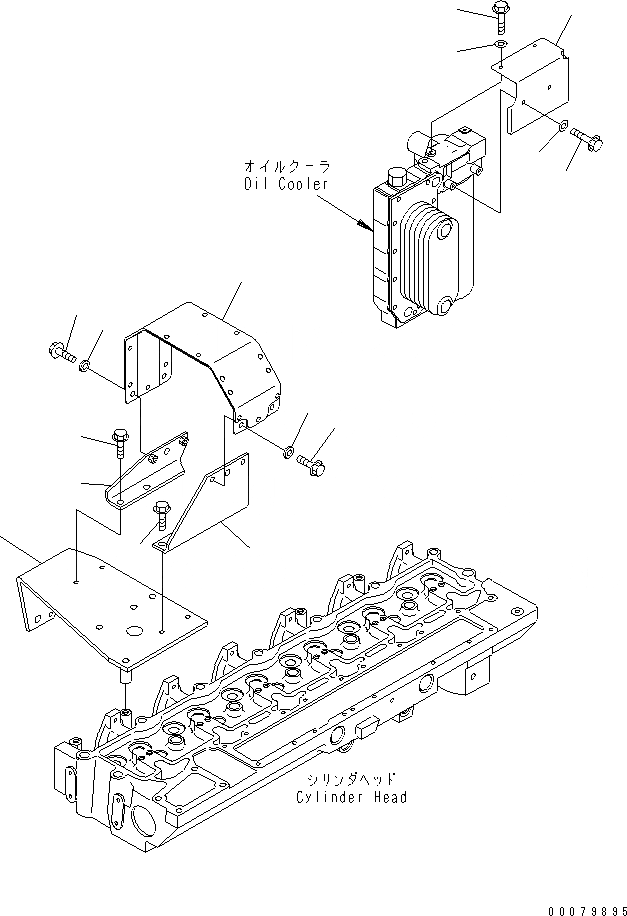 オイルクーラ
Oil Cooler

シリンダヘッド
Cylinder Head

00079895