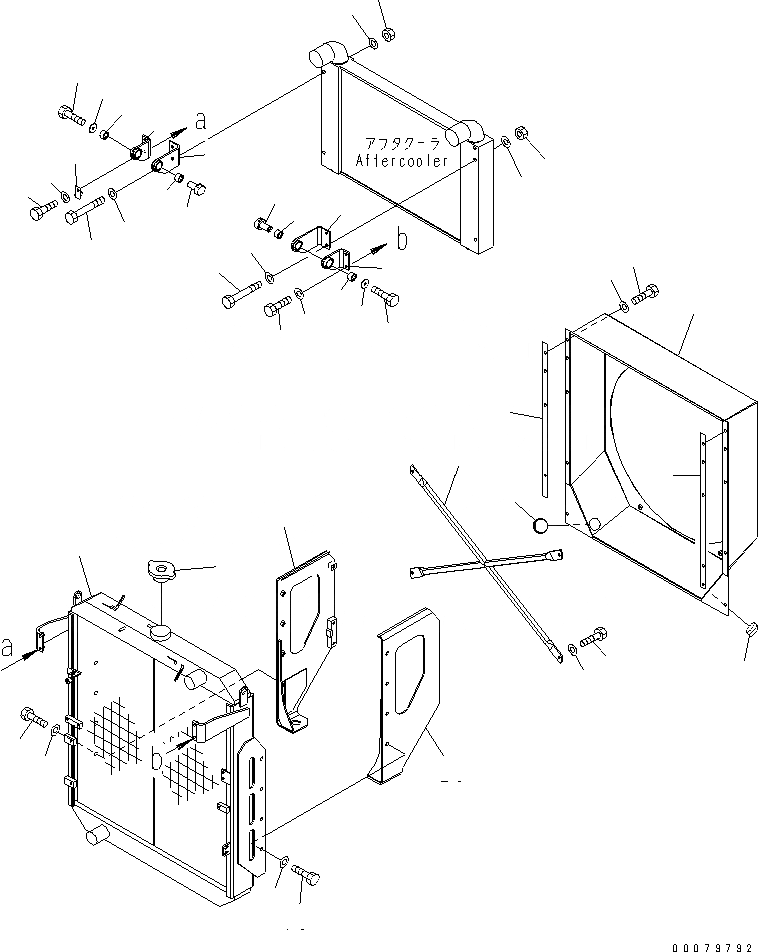 a
アフタクーラ
Aftercooler
b
a
b
00079792