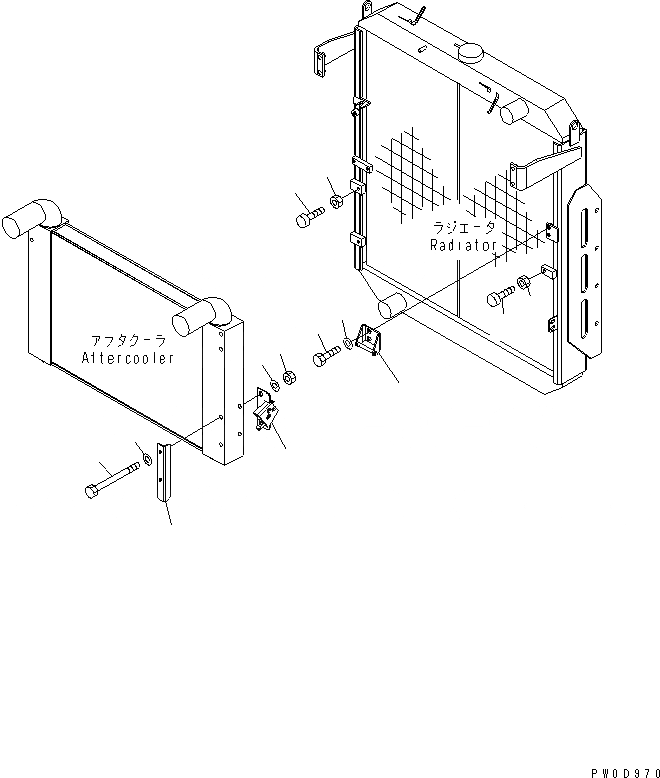 ラジエータ
Radiator

アフタクーラ
Aftercooler

PW0D970