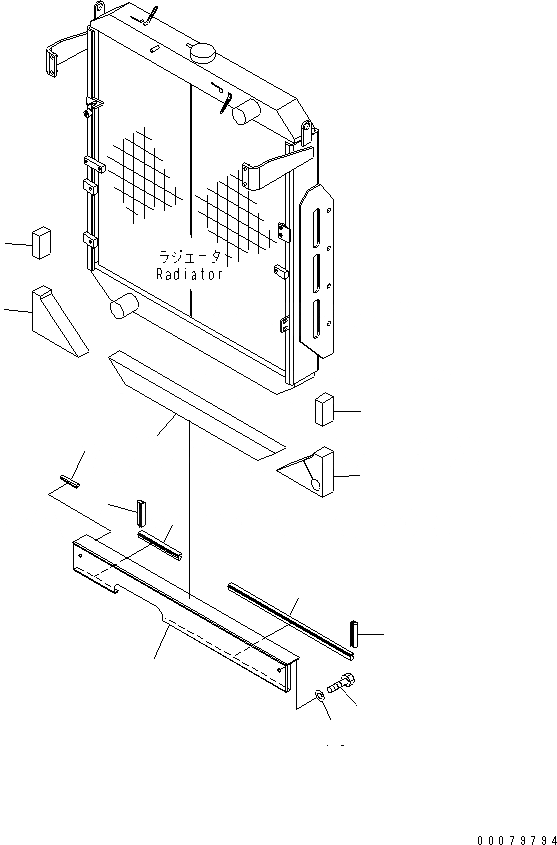 ラジエータ
Radiator

00079794