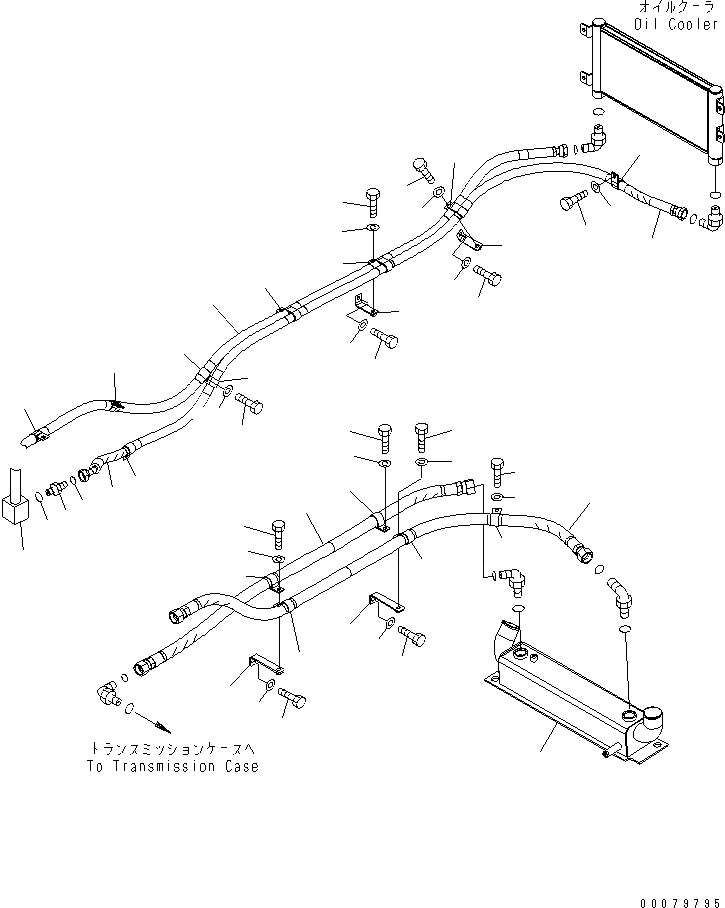 オイルクーラ
Oil Cooler

トランスミッションケースへ
To Transmission Case

00079795