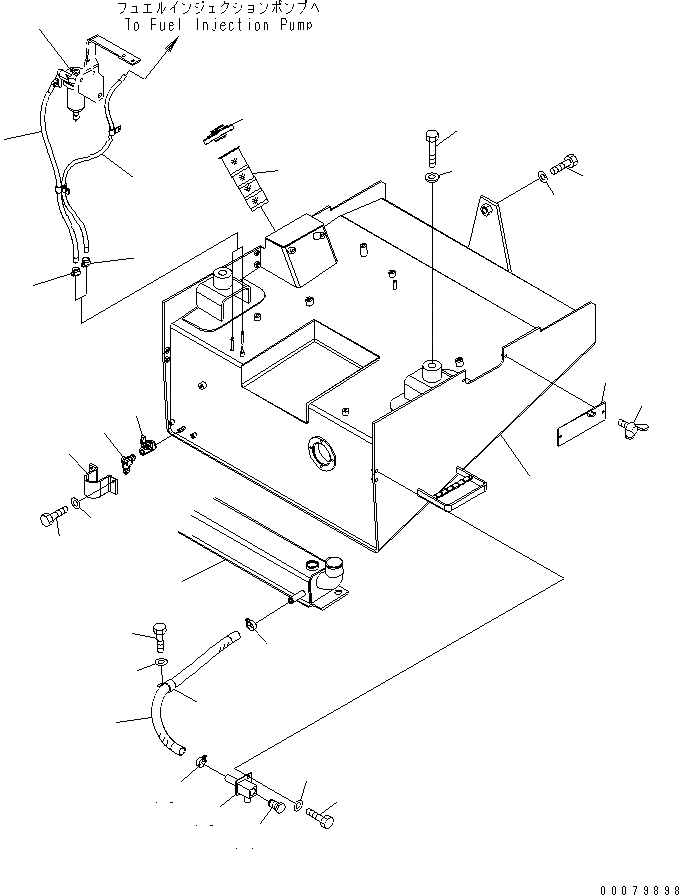 フュエルインジェクションポンプへ
To Fuel Injection Pump

00079898