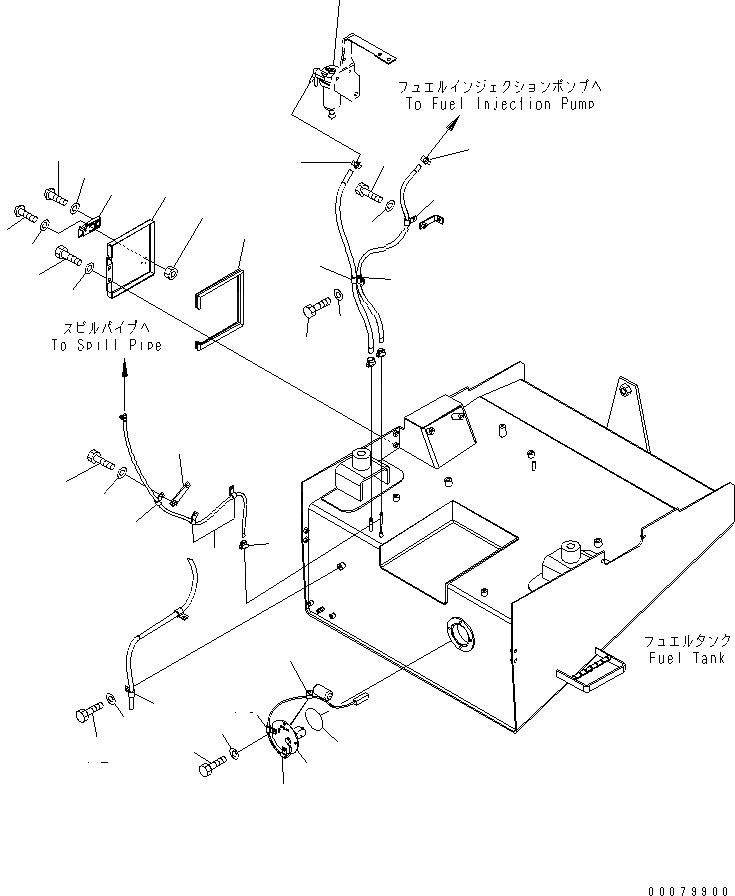 フュエルインジェクションポンプへ
To Fuel Injection Pump

スピルパイプへ
To Spill Pipe

フュエルタンク
Fuel Tank

00079900