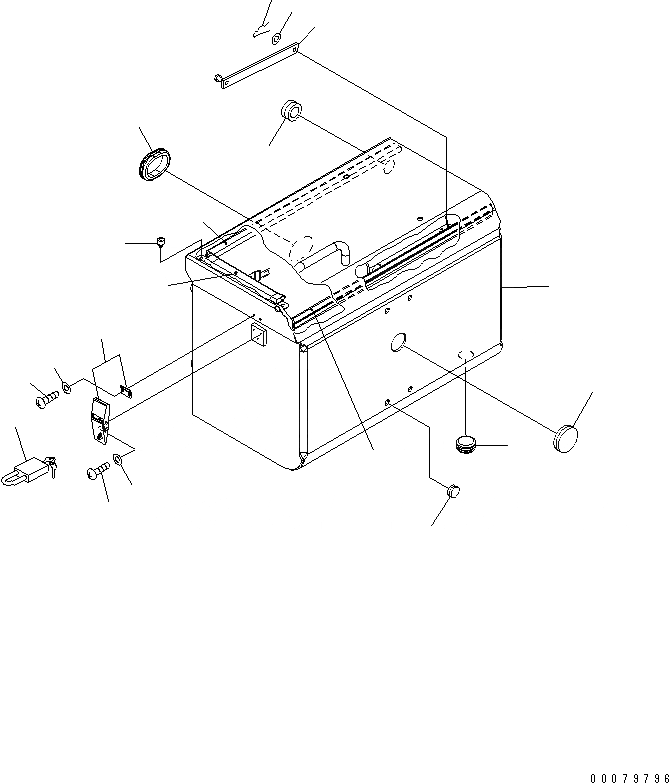 00079796