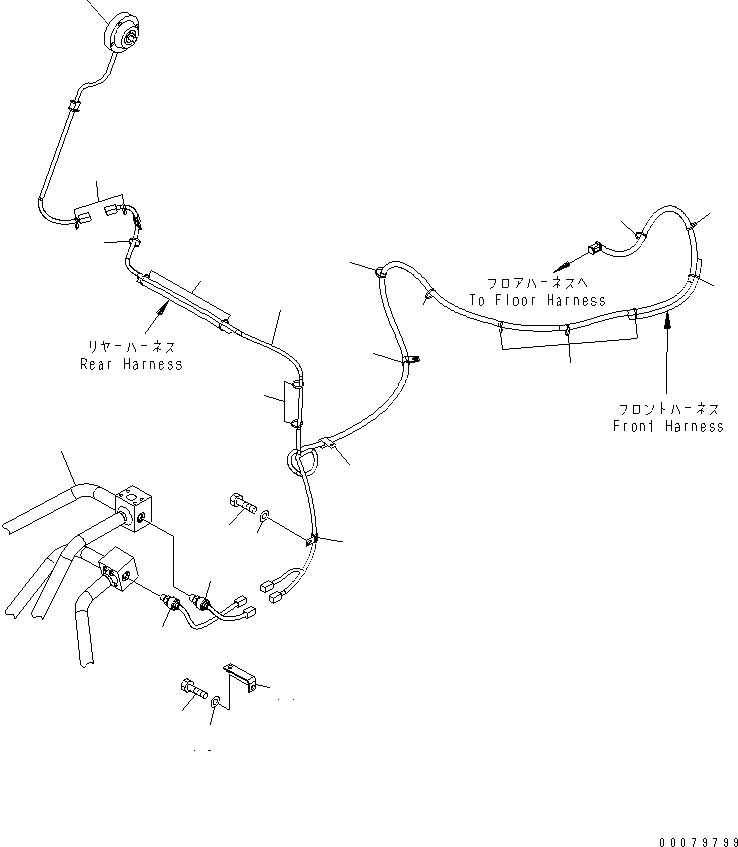 フロアハーネスへ
To Floor Harness

リヤーハーネス
Rear Harness

フロントハーネス
Front Harness

00079799