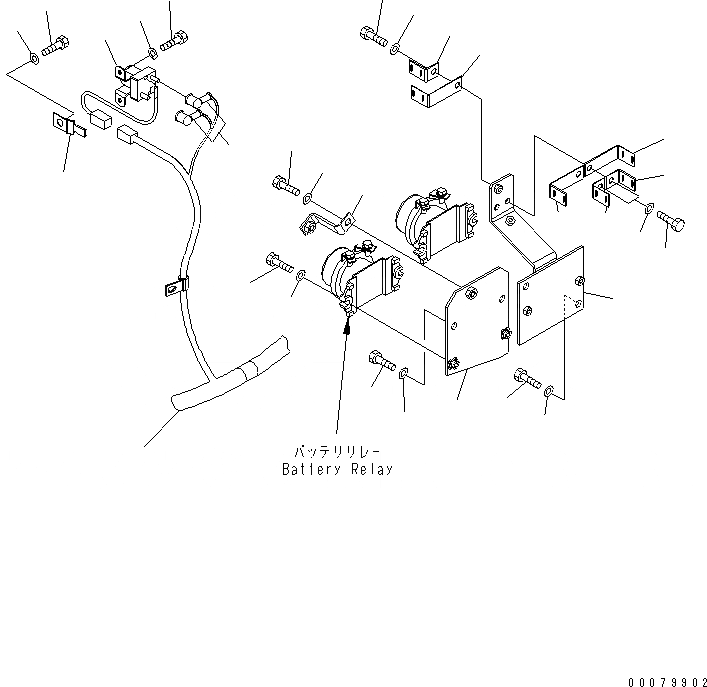 バッテリリレー
Battery Relay

00079902