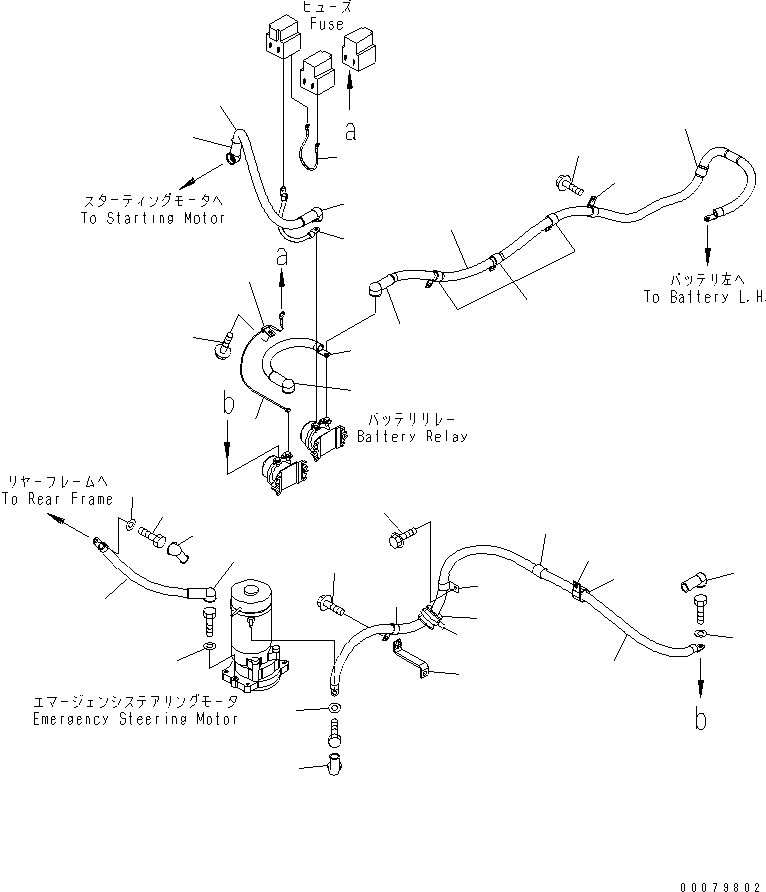 ヒューズ
Fuse

a

スターティングモータへ
To Starting Motor

a

バッテリ左へ
To Battery L.H.

b

バッテリリレー
Battery Relay

リヤーフレームへ
To Rear Frame

エマージェンシステアリングモータ
Emergency Steering Motor

b

00079802